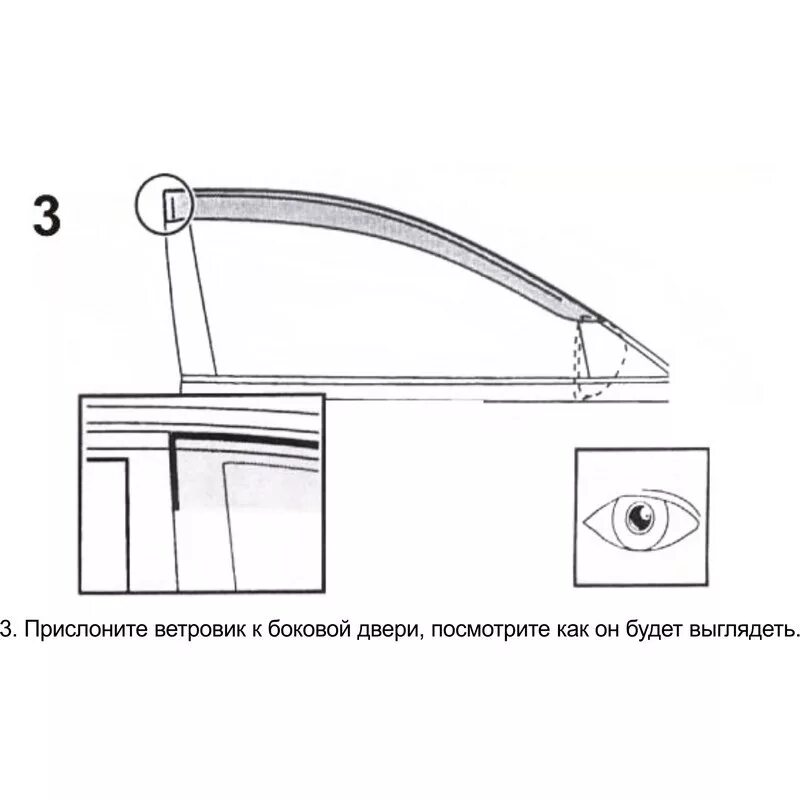 3

3. Прислоните ветровик к боковой двери, посмотрите как он будет выглядеть.