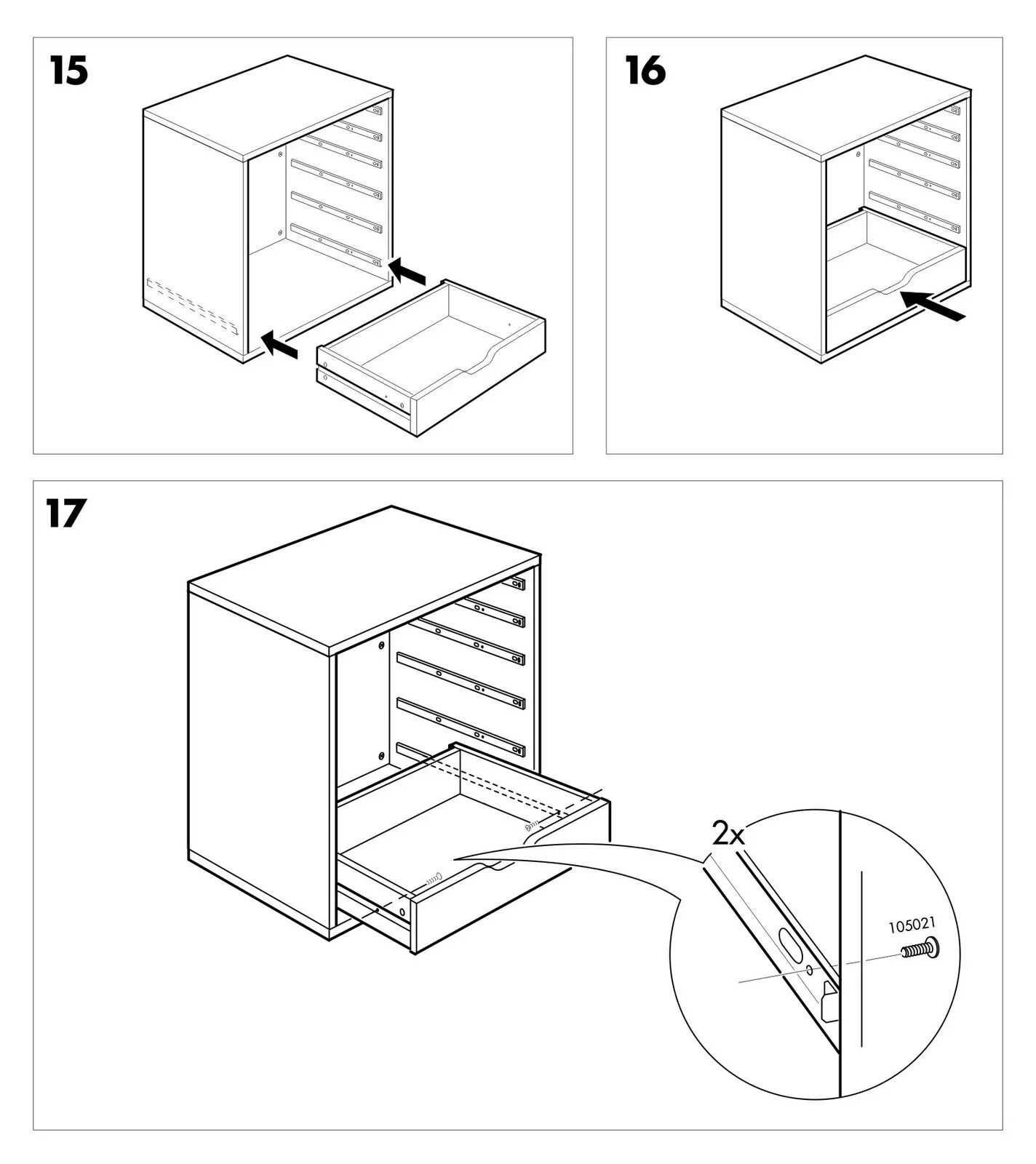 15

16

17

2x

105021