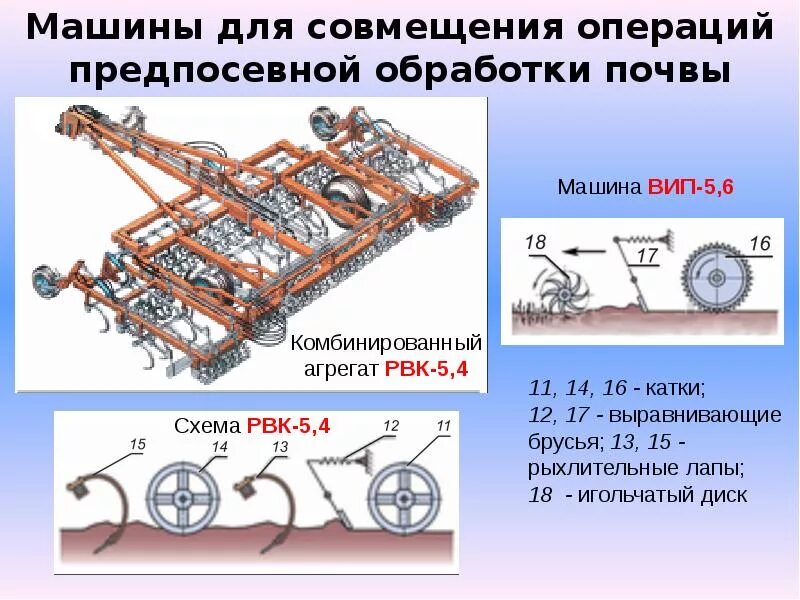 Машины для совмещения операций предпосевной обработки почвы

Комбинированный агрегат РВК-5,4

Машина ВИП-5,6

18

17

16

Схема РВК-5,4

15

14

13

12

11

11, 14, 16 - катки;
12, 17 - выравнивающие брусья; 13, 15 - рыхлительные лапы;
18 - игольчатый диск