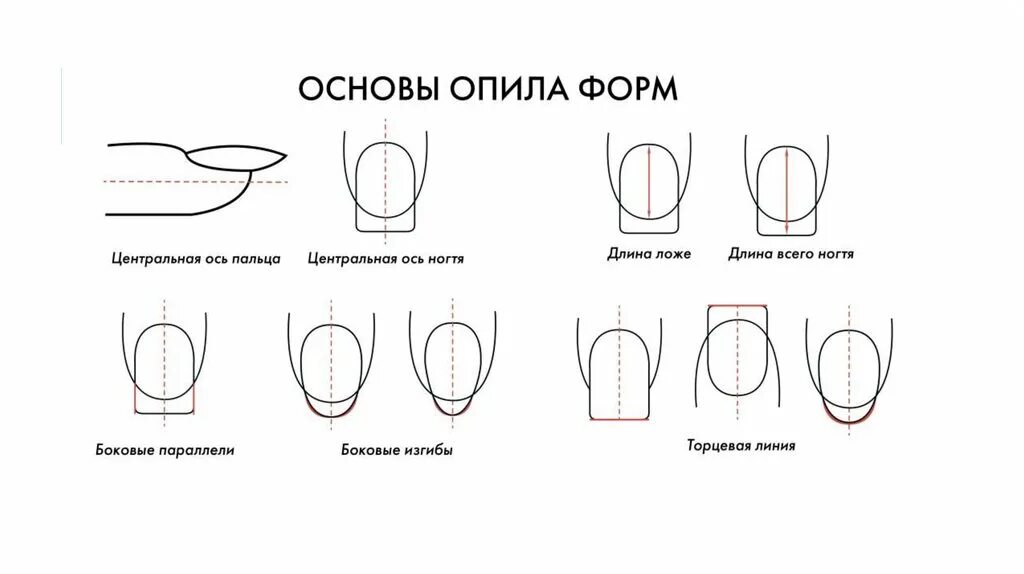 ОСНОВЫ ОПИЛА ФОРМ

Центральная ось пальца

Центральная ось ногтя

Длина ложе

Длина всего ногтя

Боковые параллели

Боковые изгибы

Торцевая линия