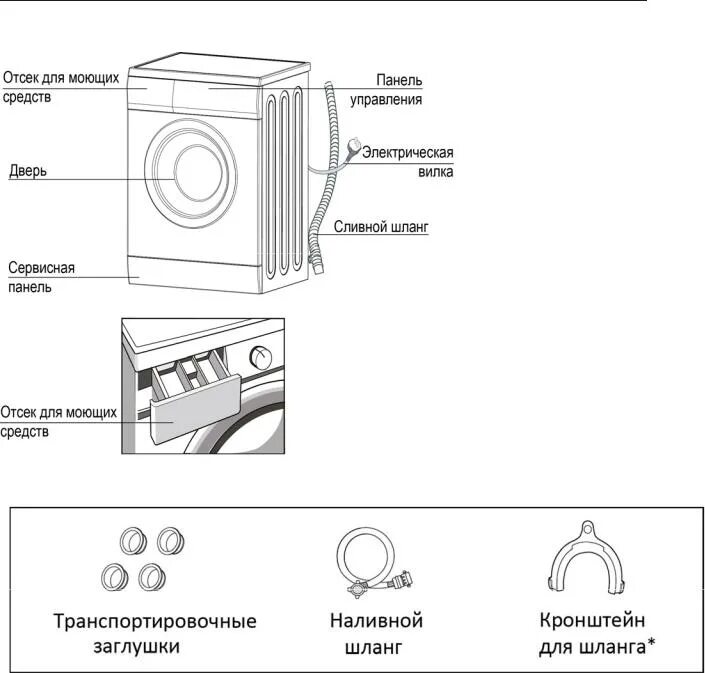 Отсек для моющих средств

Панель управления

Дверь

Электрическая вилка

Сливной шланг

Сервисная панель

Отсек для моющих средств

Транспортировочные заглушки

Наливной шланг

Кронштейн для шланга*