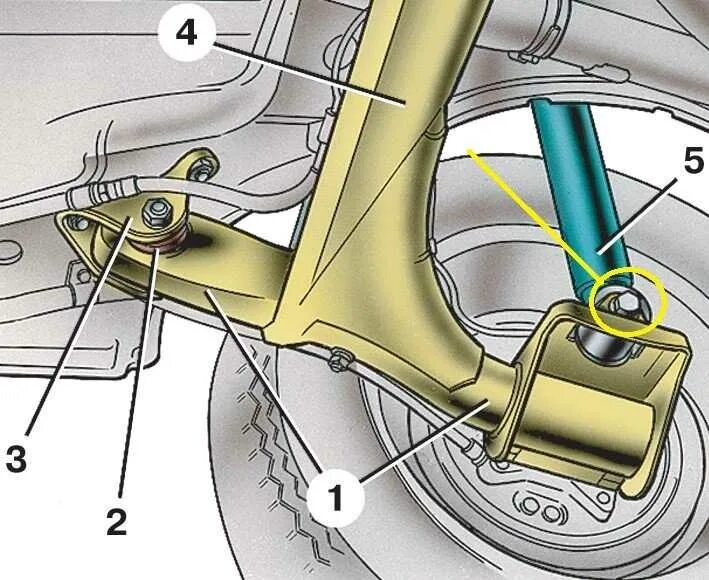 4
5
3
2
1