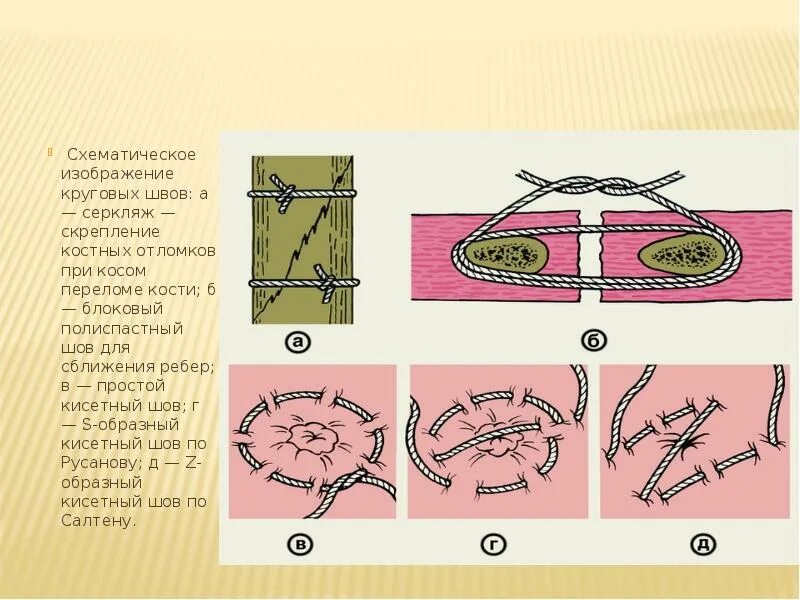 Схематическое изображение круговых швов: а — серкляж — скрепление костных отломков при косом переломе кости; б — блоковый полиспастный шов для сближения ребер; в — простой кисетный шов; г — S-образный кисетный шов по Русанову; д — Z-образный кисетный шов по Салтену.

а

б

в

г

д