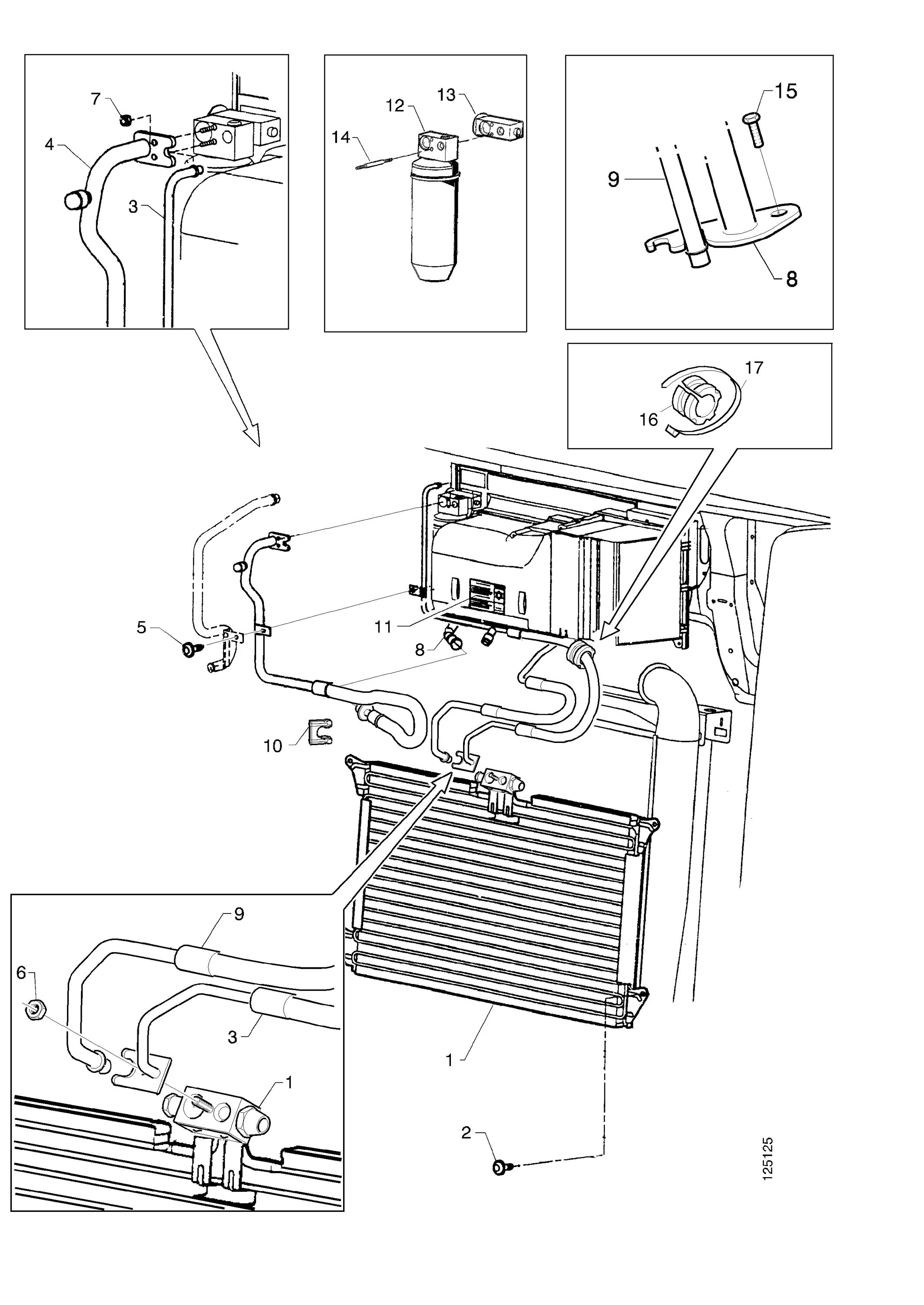 7
4
3
12
13
14
15
9
8
17
16
5
11
8
10
9
6
3
1
1
2
125125