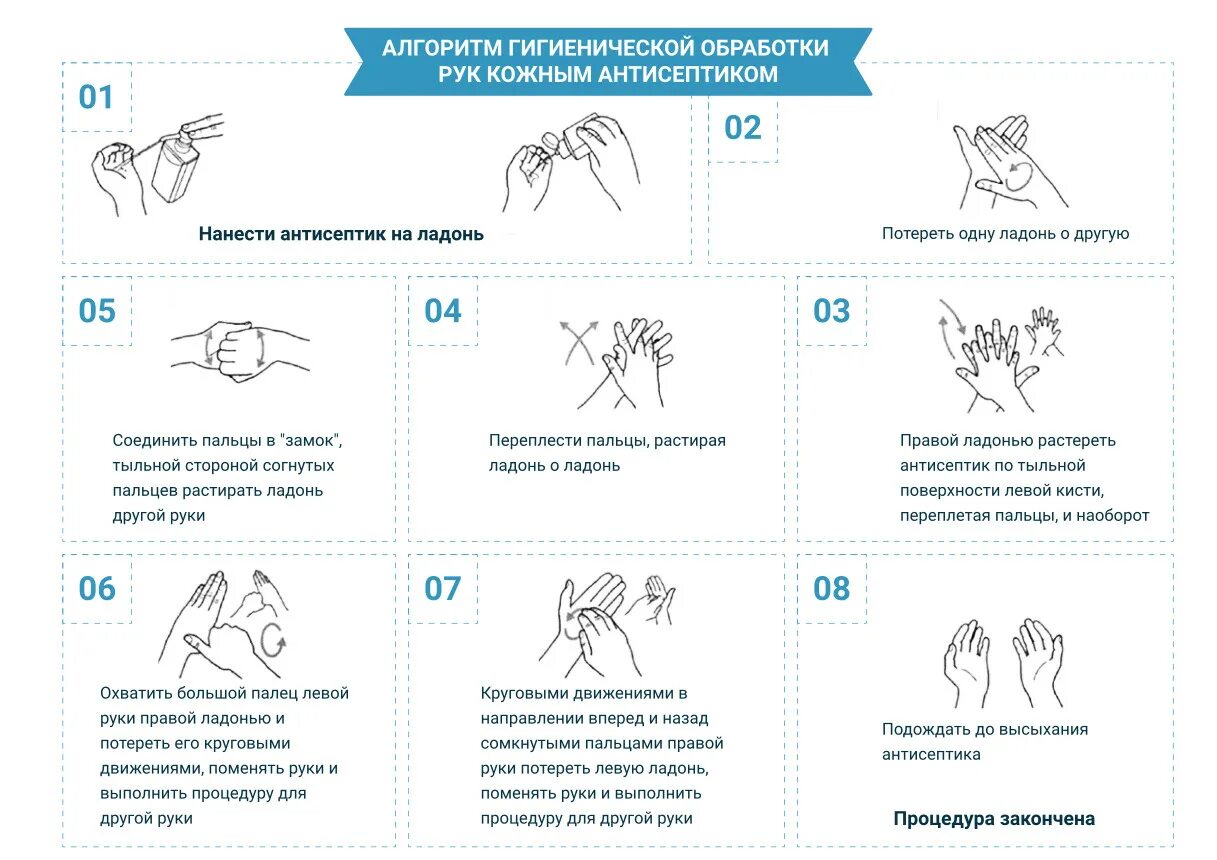 АЛГОРИТМ ГИГИЕНИЧЕСКОЙ ОБРАБОТКИ РУК КОЖНЫМ АНТИСЕПТИКОМ

01

Нанести антисептик на ладонь

02

Потереть одну ладонь о другую

05

Соединить пальцы в "замок", тыльной стороной согнутых пальцев растирать ладонь другой руки

04

Переплести пальцы, растирая ладонь о ладонь

03

Правой ладонью растереть антисептик по тыльной поверхности левой кисти, переплетая пальцы, и наоборот

06

Охватить большой палец левой руки правой ладонью и потереть его круговыми движениями, поменять руки и выполнить процедуру для другой руки

07

Круговыми движениями в направлении вперед и назад сомкнутыми пальцами правой руки потереть левую ладонь, поменять руки и выполнить процедуру для другой руки

08

Подождать до высыхания антисептика

Процедура закончена