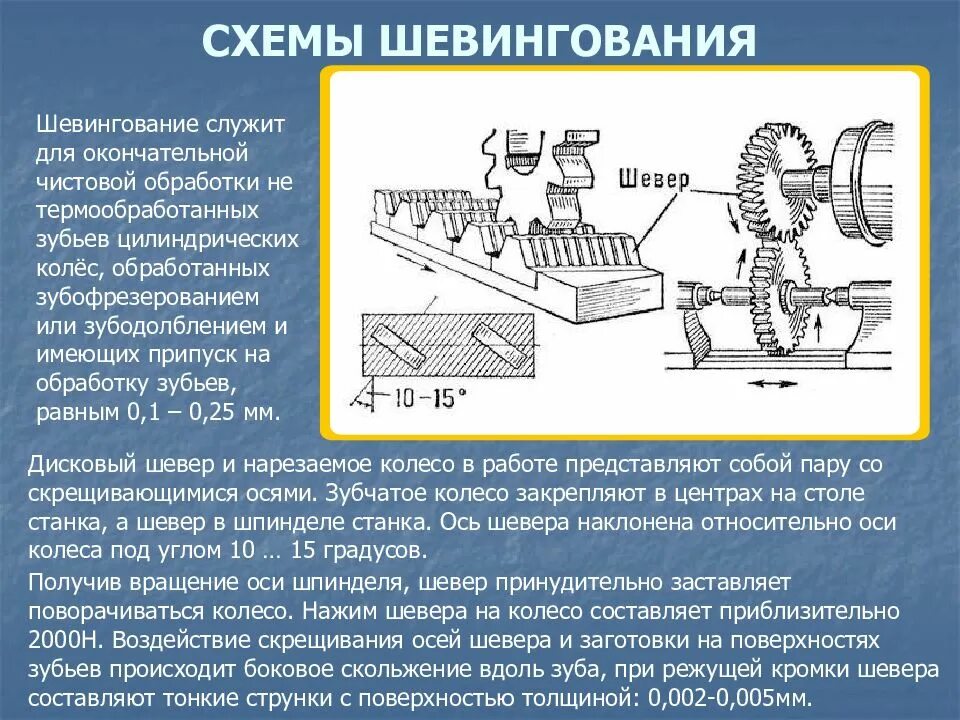 СХЕМЫ ШЕВИНГОВАНИЯ

Шевингование служит для окончательной чистовой обработки не термообработанных зубьев цилиндрических колёс, обработанных зубофрезерованием или зубодолблением и имеющих припуск на обработку зубьев, равным 0,1 – 0,25 мм.

Шевер

10–15°

Дисковый шевер и нарезаемое колесо в работе представляют собой пару со скрещивающимися осями. Зубчатое колесо закрепляют в центрах на столе станка, а шевер в шпинделе станка. Ось шевера наклонена относительно оси колеса под углом 10 … 15 градусов.

Получив вращение оси шпинделя, шевер принудительно заставляет поворачиваться колесо. Нажим шевера на колесо составляет приблизительно 2000Н. Воздействие скрещивания осей шевера и заготовки на поверхностях зубьев происходит боковое скольжение вдоль зуба, при режущей кромки шевера составляют тонкие струнки с поверхностью толщиной: 0,002-0,005мм.