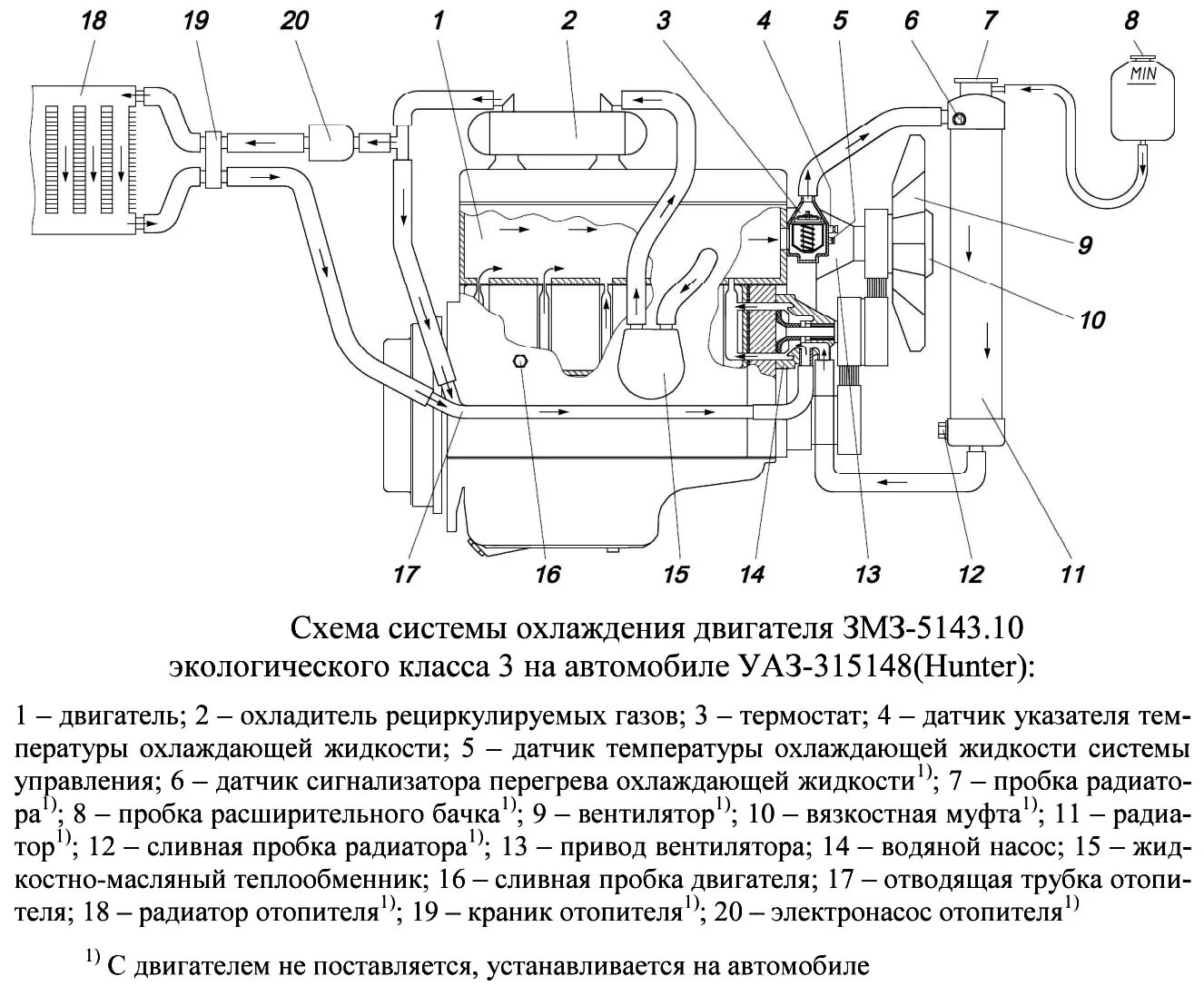 18 19 20 1 2 3 4 5 6 7 8

MIN

9

10

17 16 15 14 13 12 11

Схема системы охлаждения двигателя ЗМЗ-5143.10 экологического класса 3 на автомобиле УАЗ-315148(Hunter):

1 – двигатель; 2 – охладитель рециркулируемых газов; 3 – термостат; 4 – датчик указателя температуры охлаждающей жидкости; 5 – датчик температуры охлаждающей жидкости системы управления; 6 – датчик сигнализатора перегрева охлаждающей жидкости$^{1)}$; 7 – пробка радиатора$^{1)}$; 8 – пробка расширительного бачка$^{1)}$; 9 – вентилятор$^{1)}$; 10 – вязкостная муфта$^{1)}$; 11 – радиатор$^{1)}$; 12 – сливная пробка радиатора$^{1)}$; 13 – привод вентилятора; 14 – водяной насос; 15 – жидкостно-масляный теплообменник; 16 – сливная пробка двигателя; 17 – отводящая трубка отопителя; 18 – радиатор отопителя$^{1)}$; 19 – краник отопителя$^{1)}$; 20 – электронасос отопителя$^{1)}$

$^{1)}$ С двигателем не поставляется, устанавливается на автомобиле