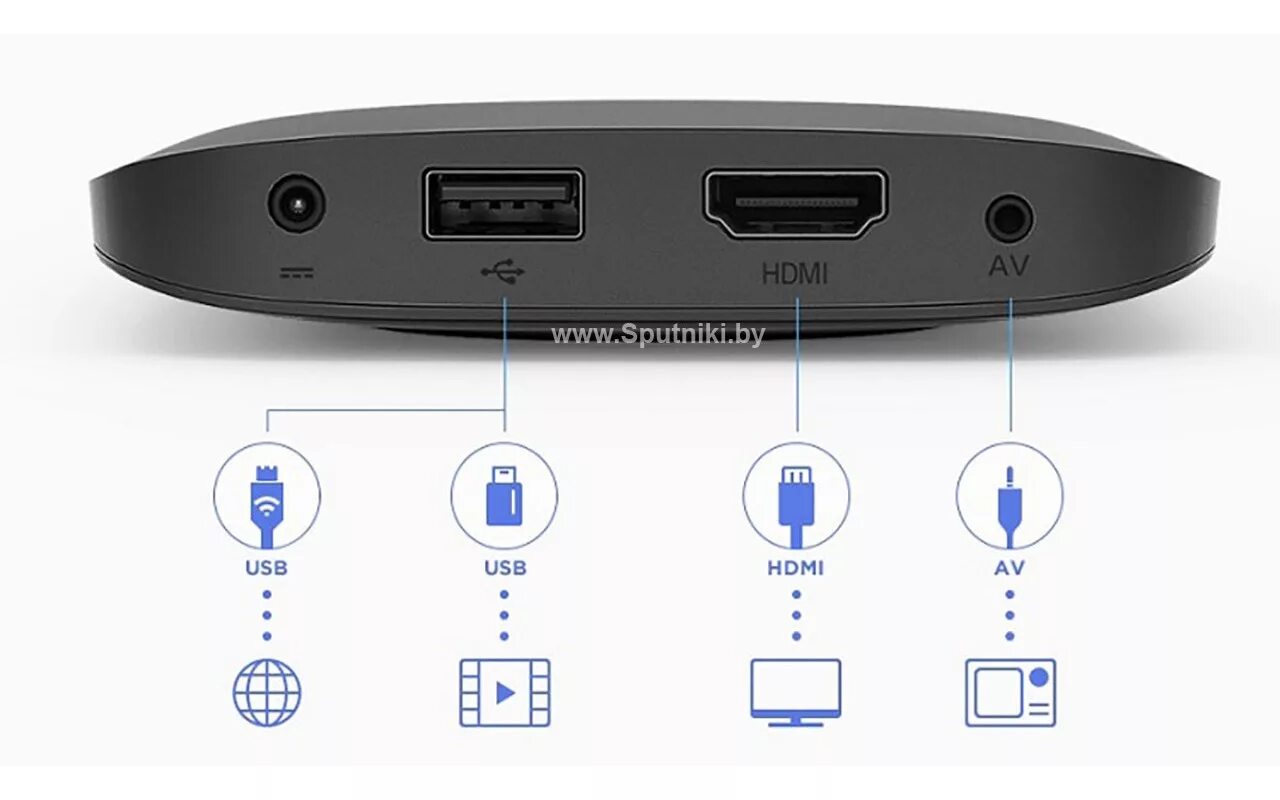 HDMI

AV

www.Sputniki.by

USB

USB

HDMI

AV