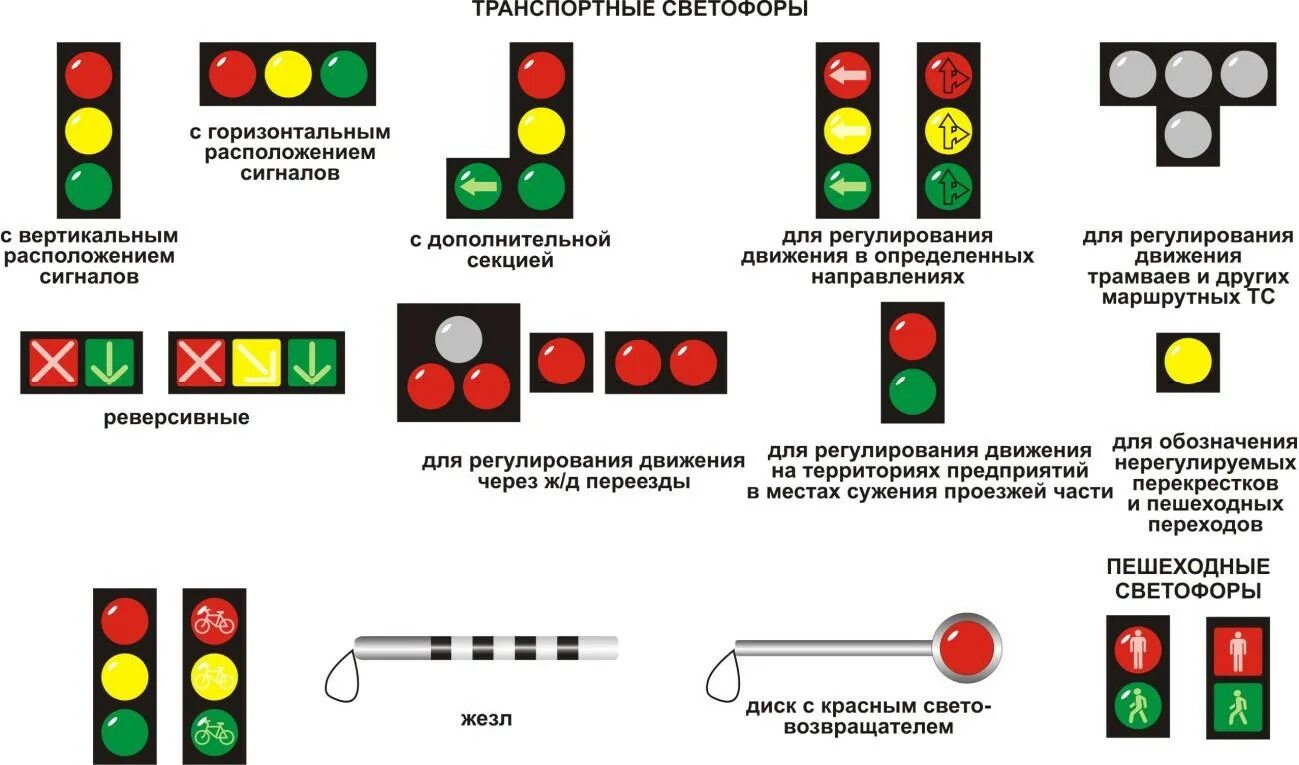 ТРАНСПОРТНЫЕ СВЕТОФОРЫ

с вертикальным расположением сигналов

с горизонтальным расположением сигналов

с дополнительной секцией

для регулирования движения в определенных направлениях

для регулирования движения трамваев и других маршрутных ТС

реверсивные

для регулирования движения через ж/д переезды

для регулирования движения на территориях предприятий в местах сужения проезжей части

для обозначения нерегулируемых перекрестков и пешеходных переходов

ПЕШЕХОДНЫЕ СВЕТОФОРЫ

жезл

диск с красным световозвращателем