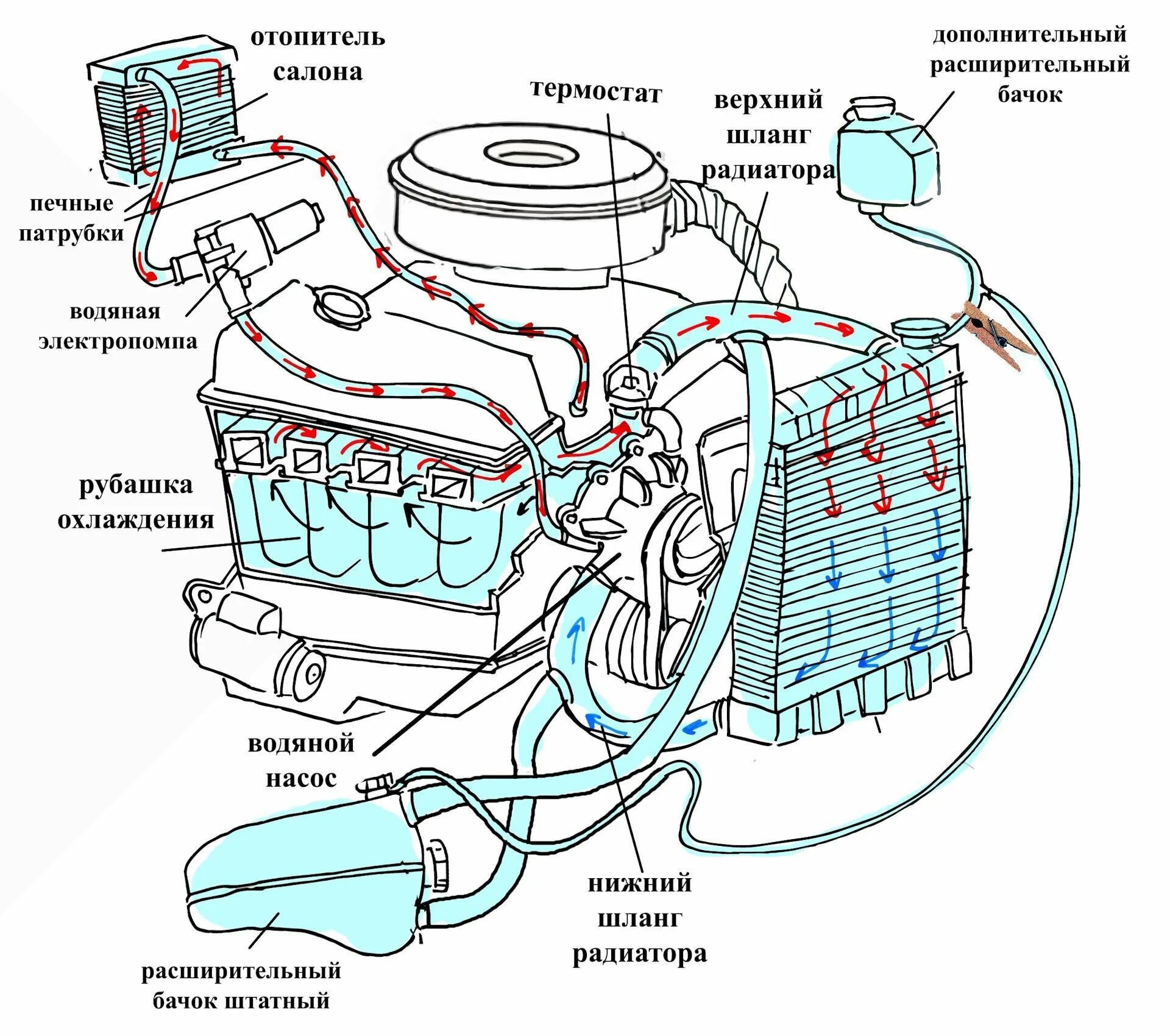 отопитель салона

термостат

верхний шланг радиатора

дополнительный расширительный бачок

печные патрубки

водяная электропомпа

рубашка охлаждения

водяной насос

нижний шланг радиатора

расширительный бачок штатный