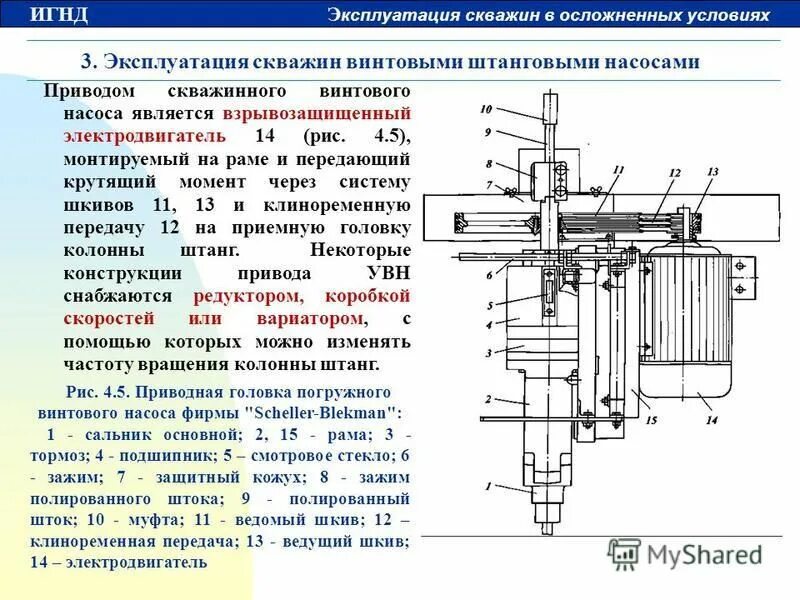 ИГНД

Эксплуатация скважин в осложненных условиях

3. Эксплуатация скважин винтовыми штанговыми насосами

Приводом скважинного винтового насоса является взрывозащищенный электродвигатель 14 (рис. 4.5), монтируемый на раме и передающий крутящий момент через систему шкивов 11, 13 и клиноременную передачу 12 на приемную головку колонны штанг. Некоторые конструкции привода УВН снабжаются редуктором, коробкой скоростей или вариатором, с помощью которых можно изменять частоту вращения колонны штанг.

Рис. 4.5. Приводная головка погружного винтового насоса фирмы "Scheller-Blekman":
1 - сальник основной; 2, 15 - рама; 3 - тормоз; 4 - подшипник; 5 – смотровое стекло; 6 - зажим; 7 - защитный кожух; 8 - зажим полированного штока; 9 - полированный шток; 10 - муфта; 11 - ведомый шкив; 12 – клиноременная передача; 13 - ведущий шкив; 14 – электродвигатель

10
9
8
7
11
12
13
6
5
4
3
2
15
14
1

MyShared