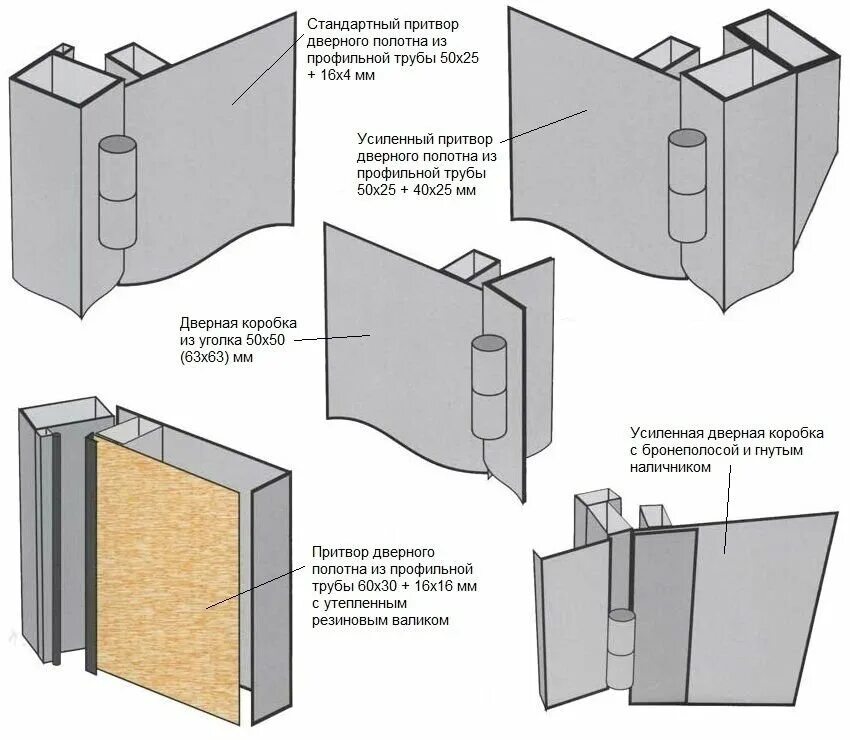 Стандартный притвор дверного полотна из профильной трубы 50х25 + 16х4 мм

Усиленный притвор дверного полотна из профильной трубы 50х25 + 40х25 мм

Дверная коробка из уголка 50х50 (63х63) мм

Усиленная дверная коробка с бронеполосой и гнутым наличником

Притвор дверного полотна из профильной трубы 60х30 + 16х16 мм с утепленным резиновым валиком