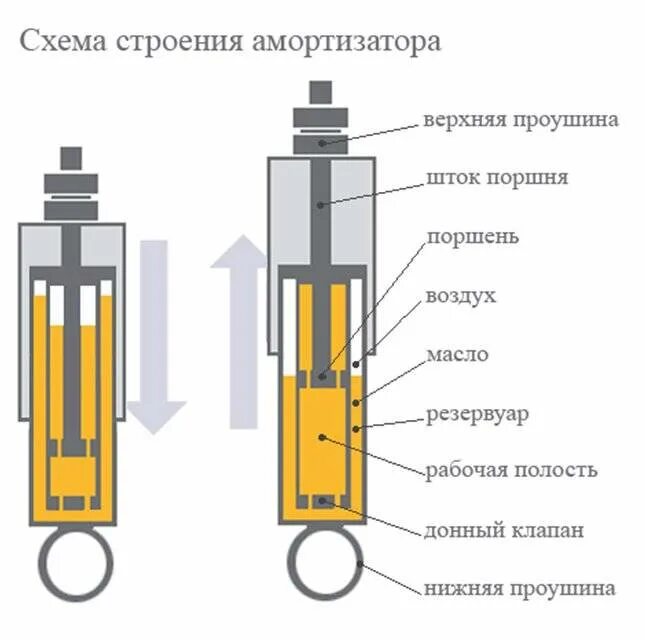 Схема строения амортизатора

верхняя проушина

шток поршня

поршень

воздух

масло

резервуар

рабочая полость

донный клапан

нижняя проушина