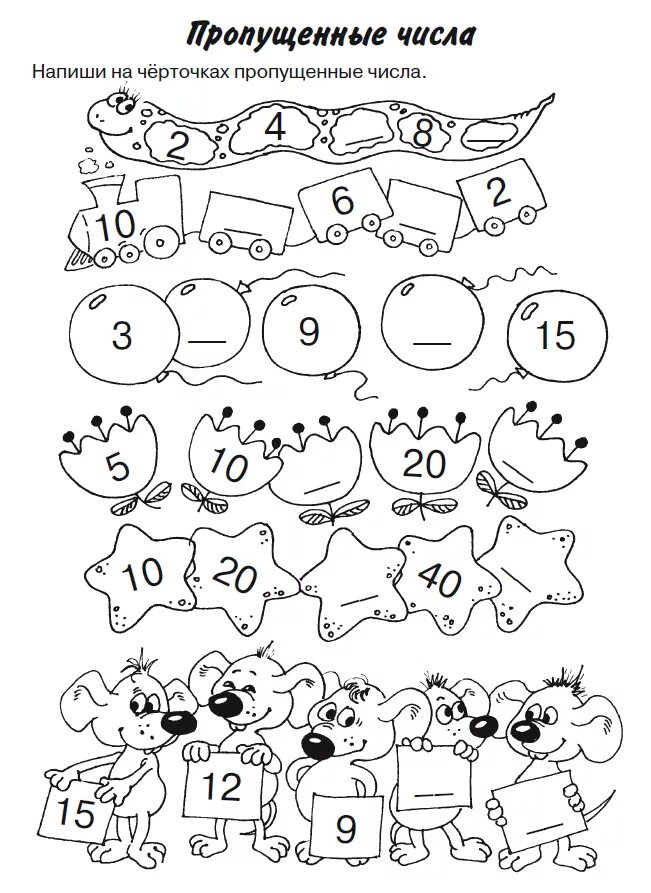 Пропущенные числа

Напиши на чёрточках пропущенные числа.

2 4 __ 8 __

10 __ 6 __ 2

3 __ 9 __ 15

5 10 __ 20 __

10 20 __ 40 __

15 12 9 __ __