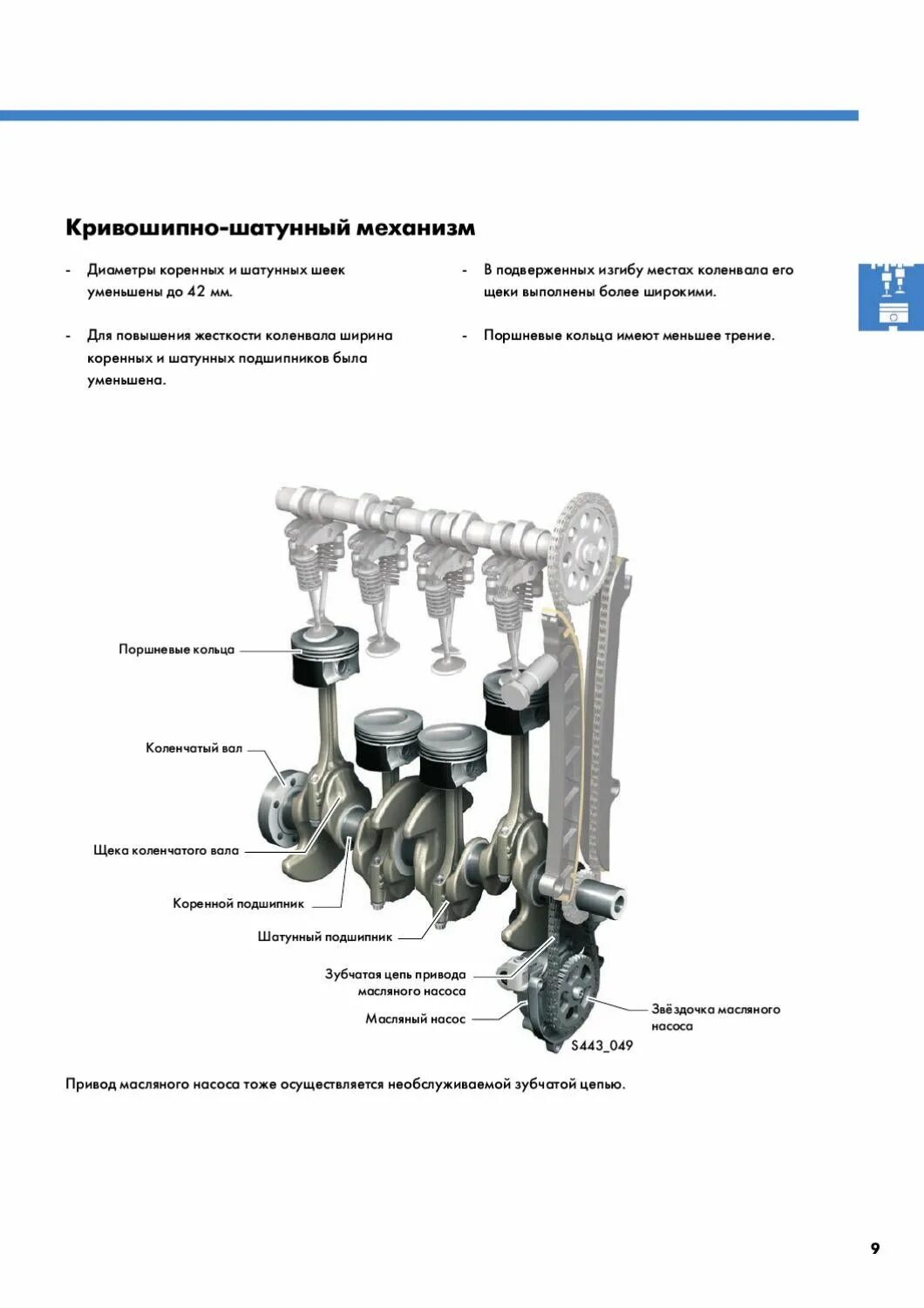 Кривошипно-шатунный механизм

- Диаметры коренных и шатунных шеек уменьшены до 42 мм.

- Для повышения жесткости коленвала ширина коренных и шатунных подшипников была уменьшена.

- В подверженных изгибу местах коленвала его щеки выполнены более широкими.

- Поршневые кольца имеют меньшее трение.

Поршневые кольца

Коленчатый вал

Щека коленчатого вала

Коренной подшипник

Шатунный подшипник

Зубчатая цепь привода масляного насоса

Масляный насос

Звёздочка масляного насоса

S443_049

Привод масляного насоса тоже осуществляется необслуживаемой зубчатой цепью.

9