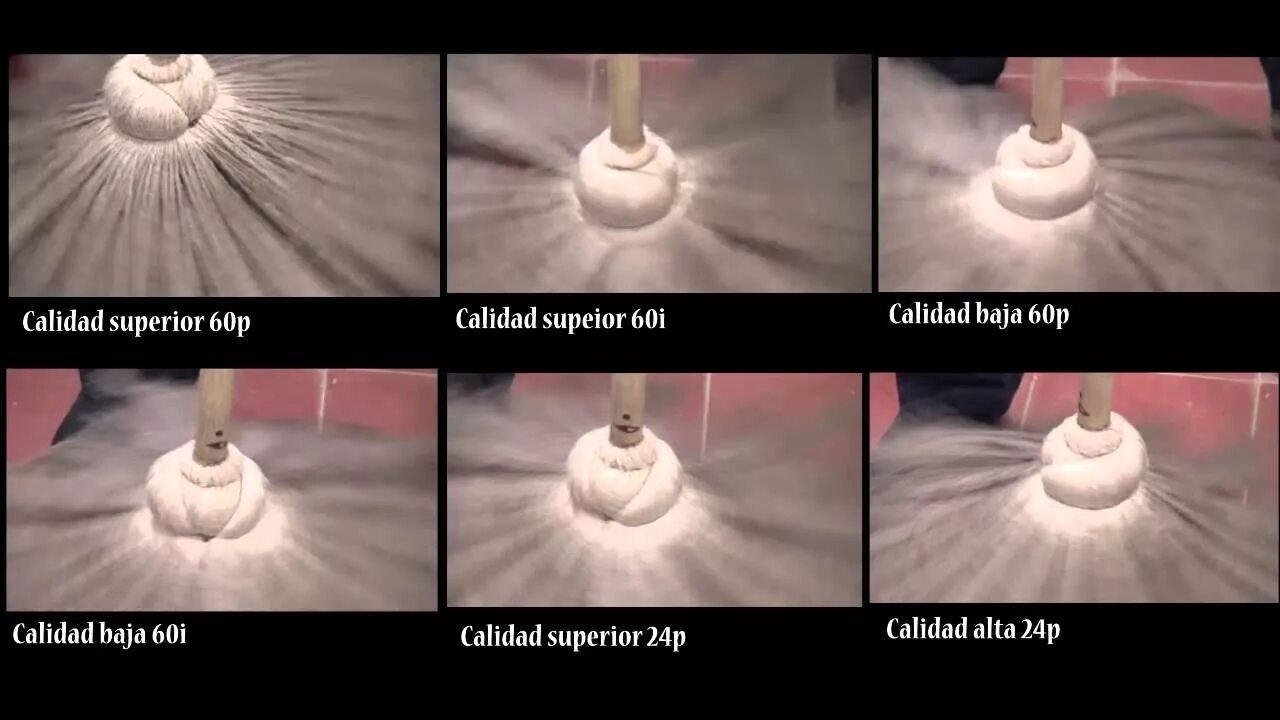 Calidad superior 60p

Calidad supeior 60i

Calidad baja 60p

Calidad baja 60i

Calidad superior 24p

Calidad alta 24p