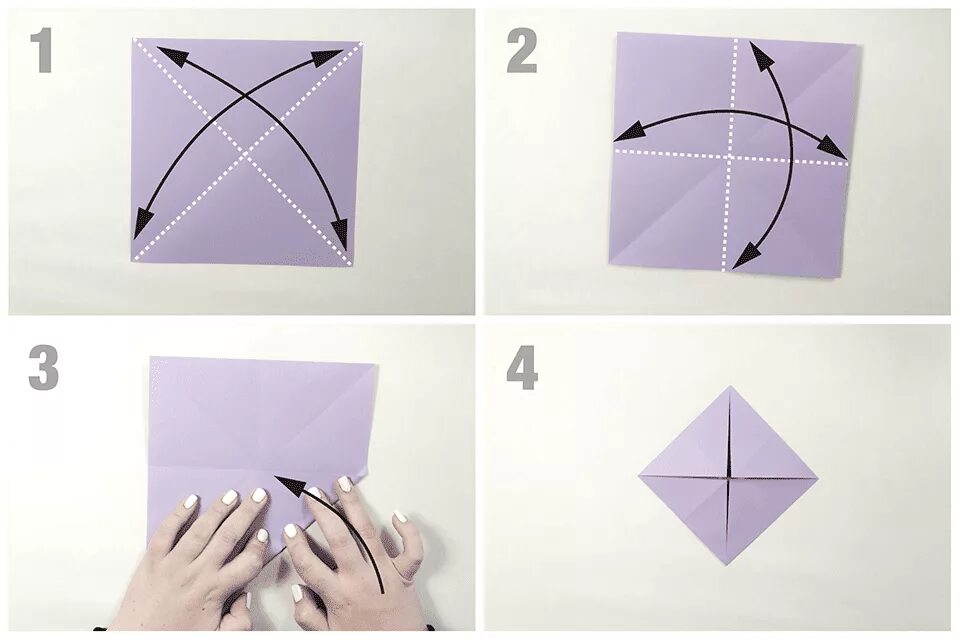 1

2

3

4