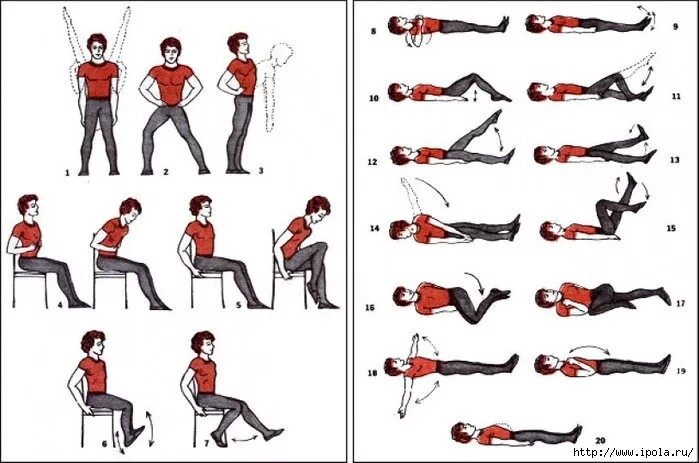 1
2
3
4
5
6
7
8
9
10
11
12
13
14
15
16
17
18
19
20
http://www.ipola.ru/