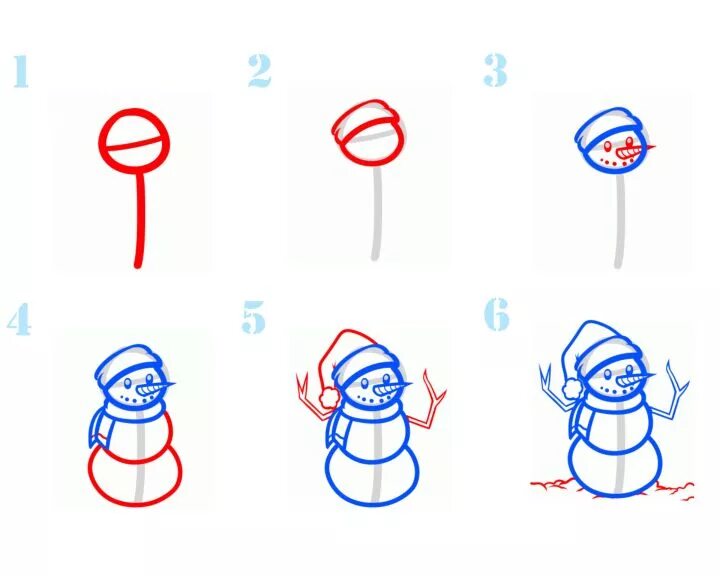 1
2
3
4
5
6