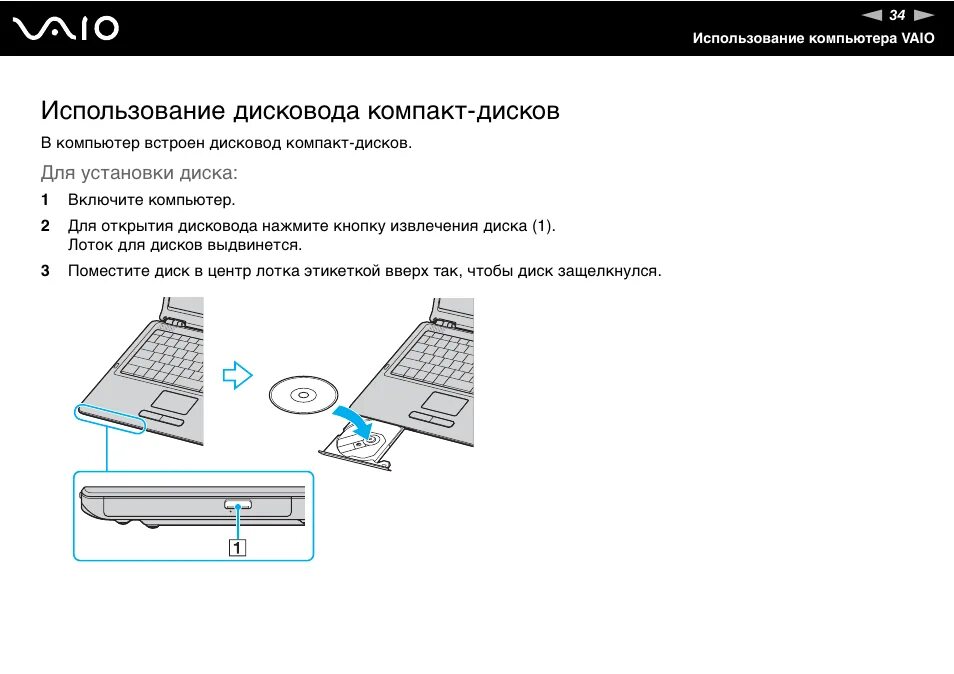 VAIO

34

Использование компьютера VAIO

Использование дисковода компакт-дисков

В компьютер встроен дисковод компакт-дисков.

Для установки диска:

1 Включите компьютер.

2 Для открытия дисковода нажмите кнопку извлечения диска (1). Лоток для дисков выдвинется.

3 Поместите диск в центр лотка этикеткой вверх так, чтобы диск защелкнулся.

1