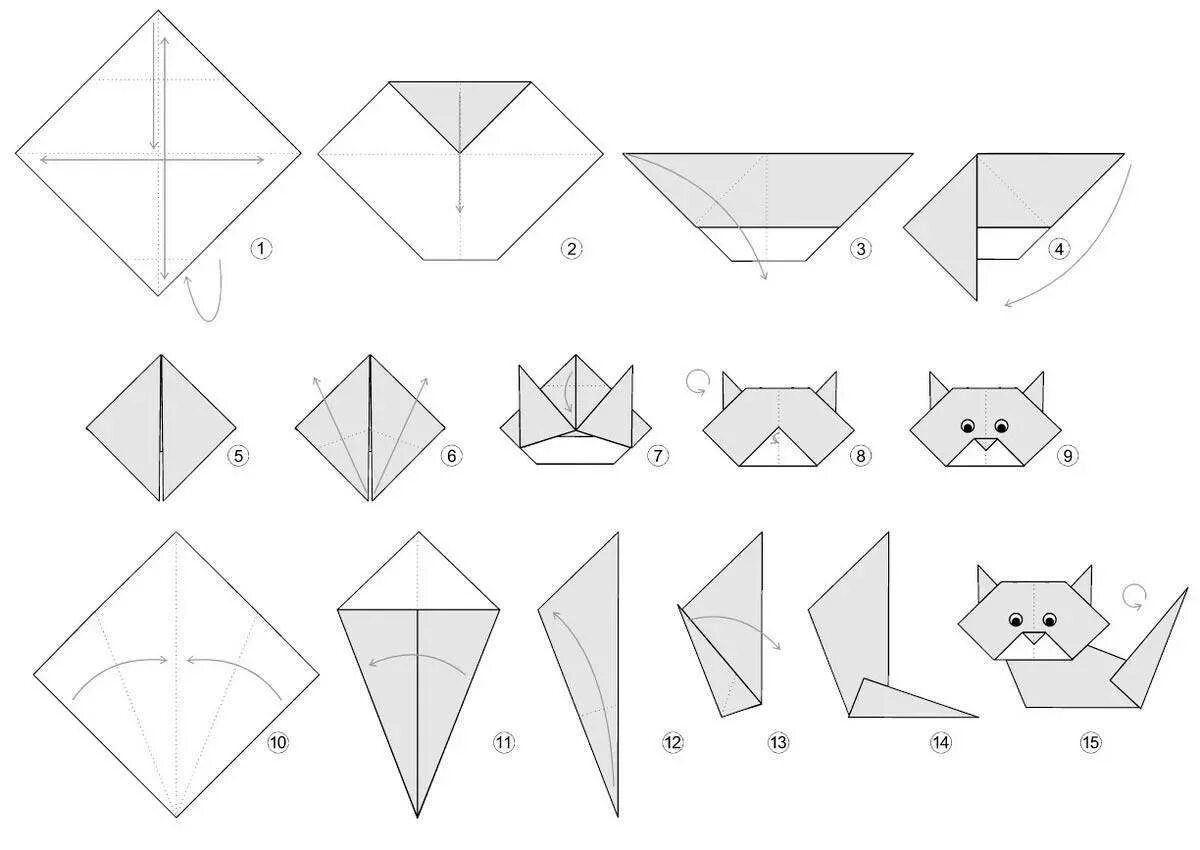 1
2
3
4
5
6
7
8
9
10
11
12
13
14
15