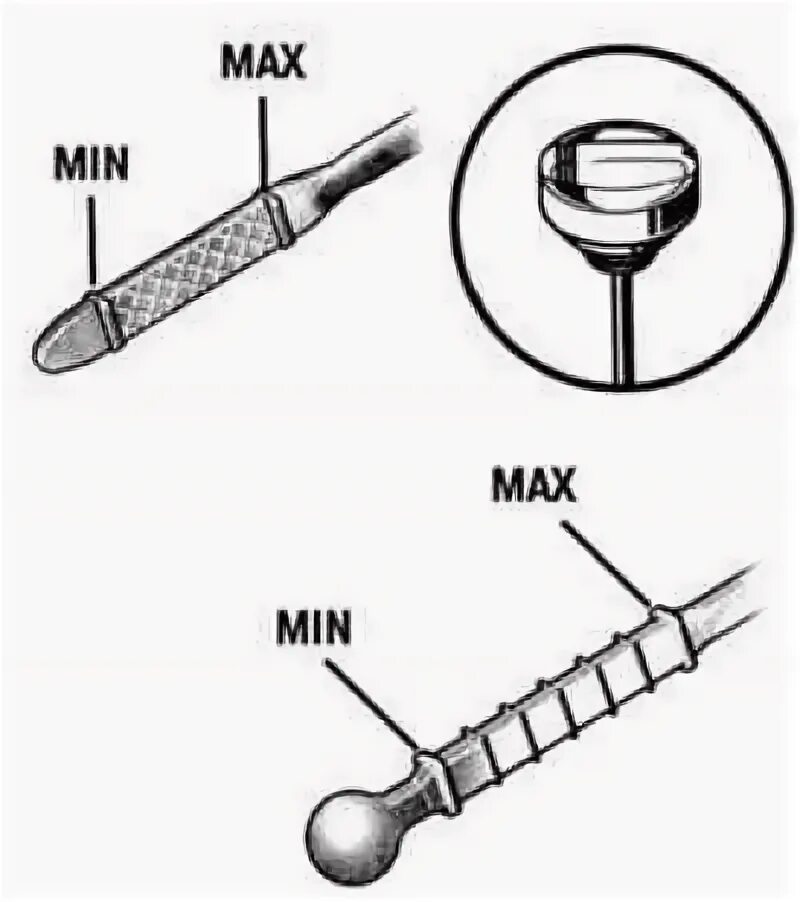 MAX
MIN
MAX
MIN