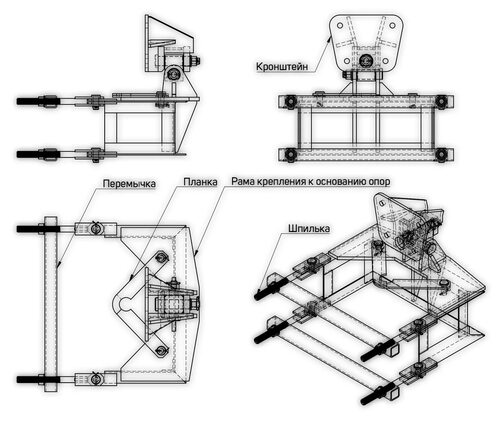 Кронштейн

Перемычка

Планка

Рама крепления к основанию опор

Шпилька