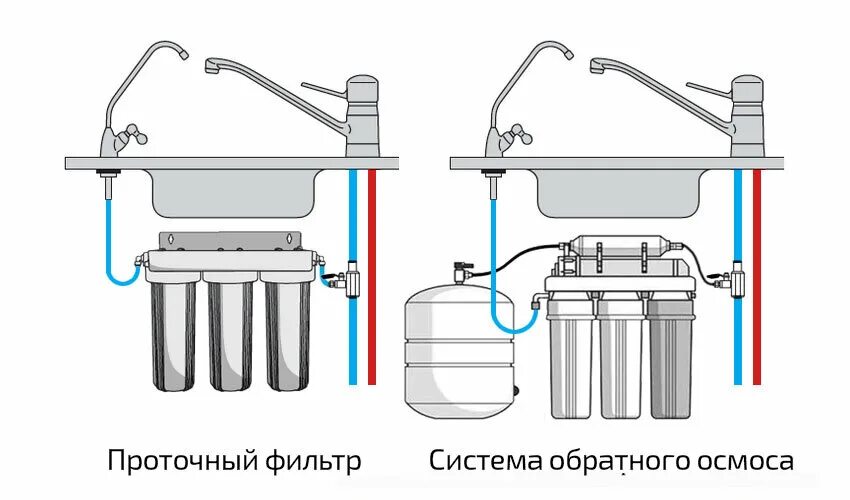 Проточный фильтр

Система обратного осмоса