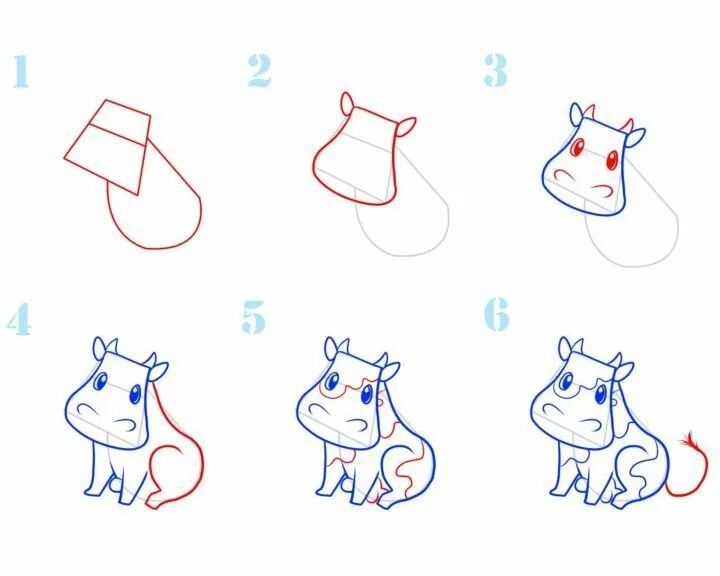 1

2

3

4

5

6