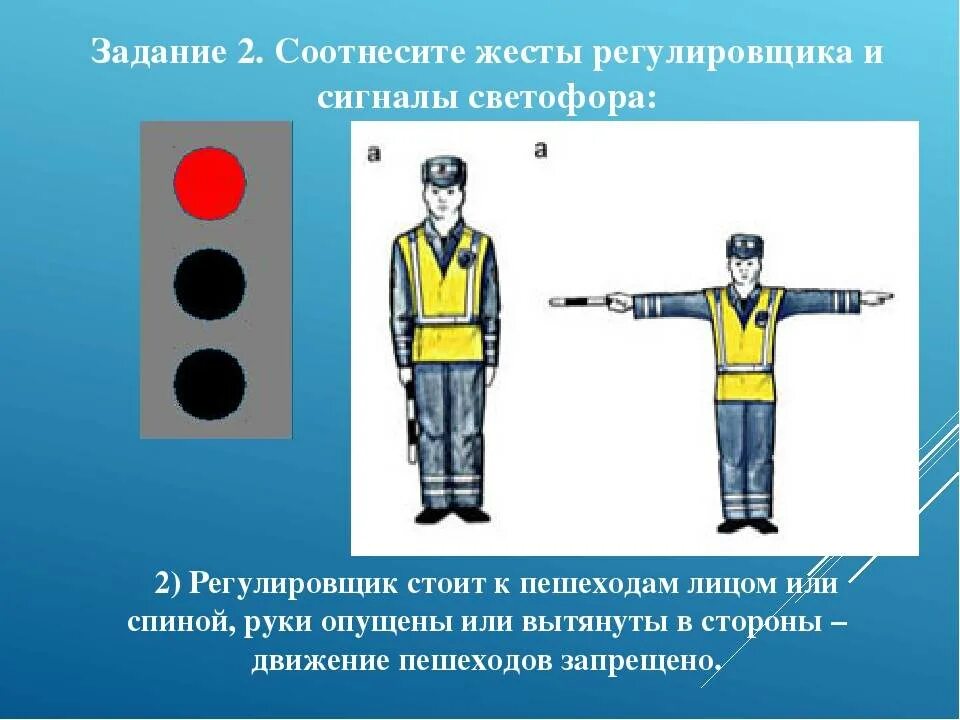 Задание 2. Соотнесите жесты регулировщика и сигналы светофора:

а

а

2) Регулировщик стоит к пешеходам лицом или спиной, руки опущены или вытянуты в стороны – движение пешеходов запрещено.