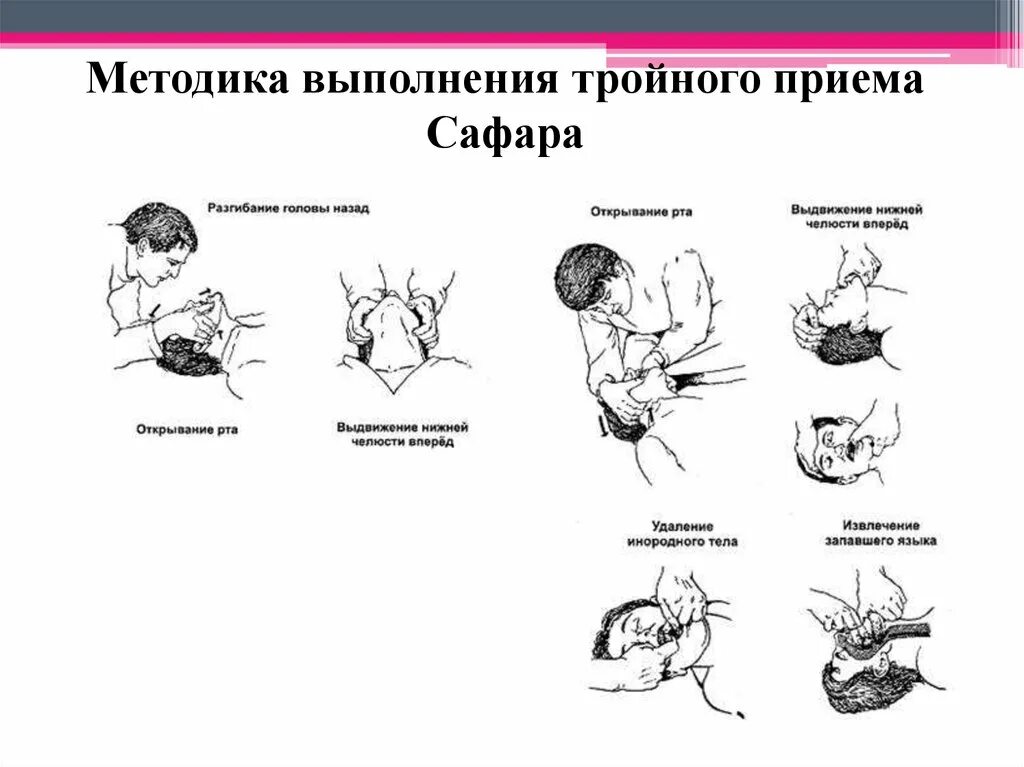 Методика выполнения тройного приема Сафара

Разгибание головы назад

Открывание рта

Выдвижение нижней челюсти вперёд

Открывание рта

Выдвижение нижней челюсти вперёд

Удаление инородного тела

Извлечение запавшего языка