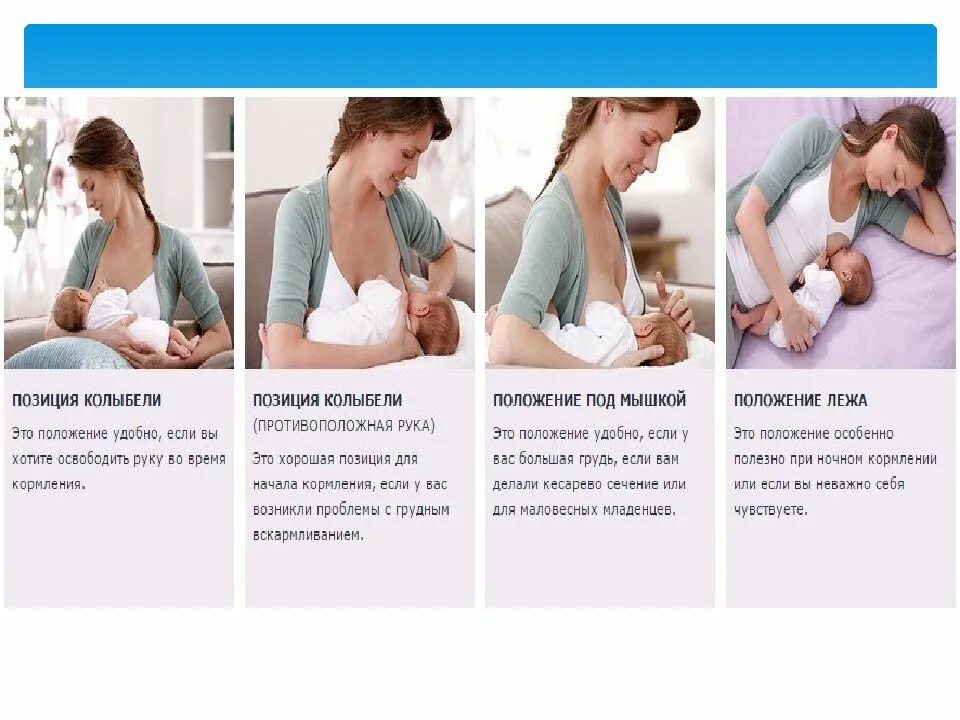 ПОЗИЦИЯ КОЛЫБЕЛИ

Это положение удобно, если вы хотите освободить руку во время кормления.

ПОЗИЦИЯ КОЛЫБЕЛИ
(ПРОТИВОПОЛОЖНАЯ РУКА)

Это хорошая позиция для начала кормления, если у вас возникли проблемы с грудным вскармливанием.

ПОЛОЖЕНИЕ ПОД МЫШКОЙ

Это положение удобно, если у вас большая грудь, если вам делали кесарево сечение или для маловесных младенцев.

ПОЛОЖЕНИЕ ЛЕЖА

Это положение особенно полезно при ночном кормлении или если вы неважно себя чувствуете.