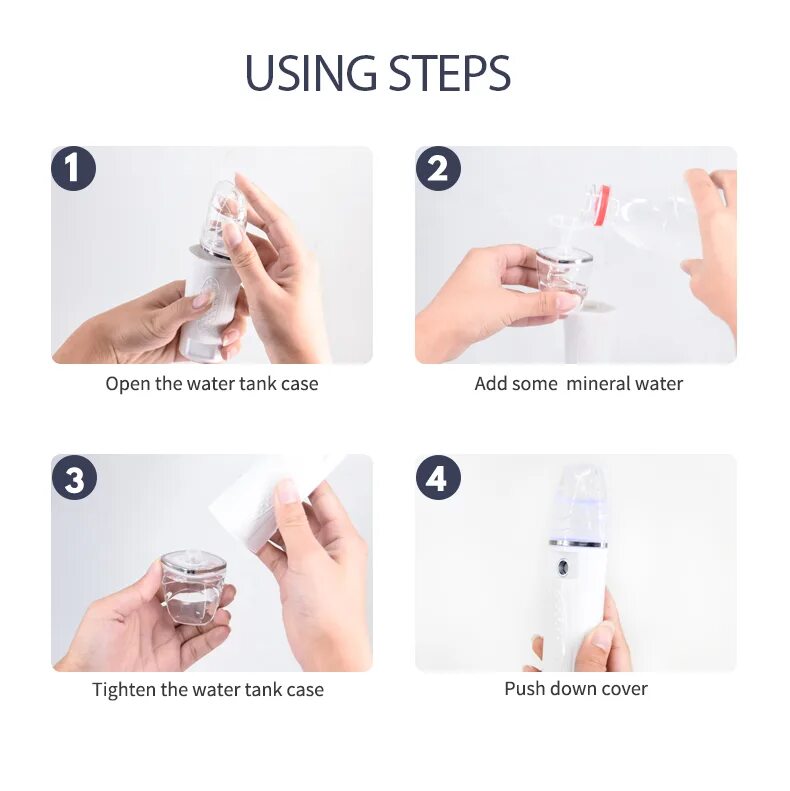 USING STEPS

1

Open the water tank case

2

Add some  mineral water

3

Tighten the water tank case

4

Push down cover