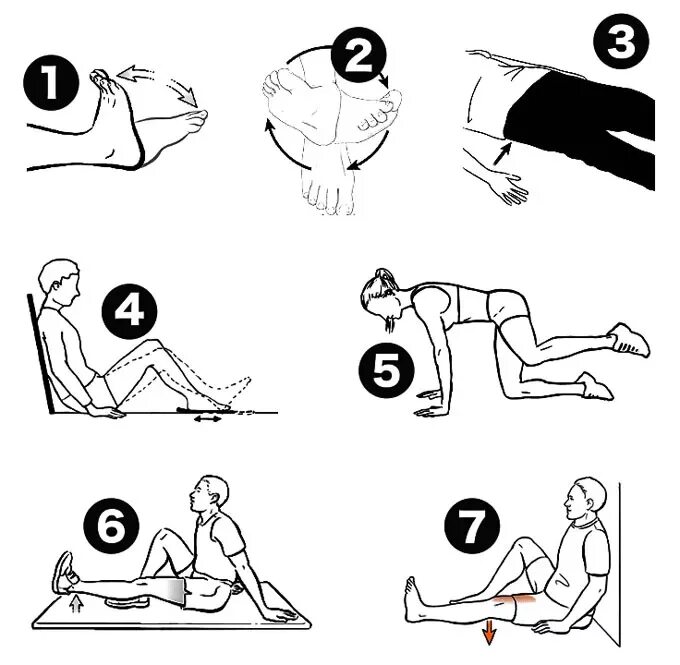 1
2
3
4
5
6
7