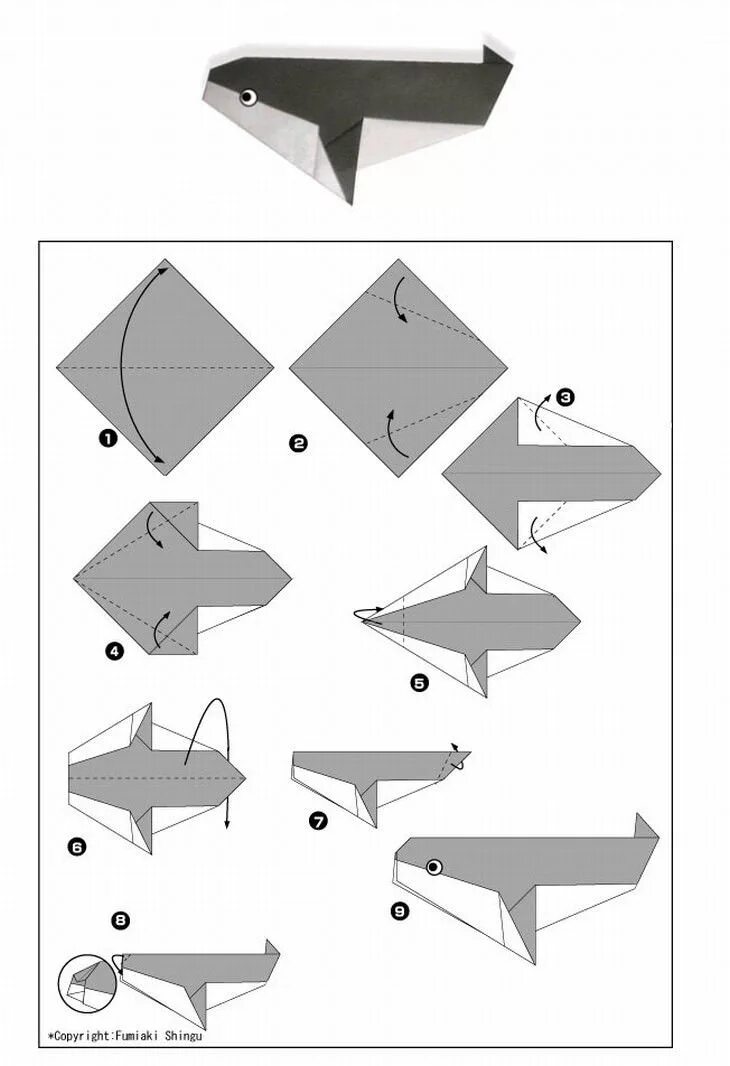 ❶
❷
❸
❹
❺
❻
❼
❽
❾
*Copyright:Fumiaki Shingu