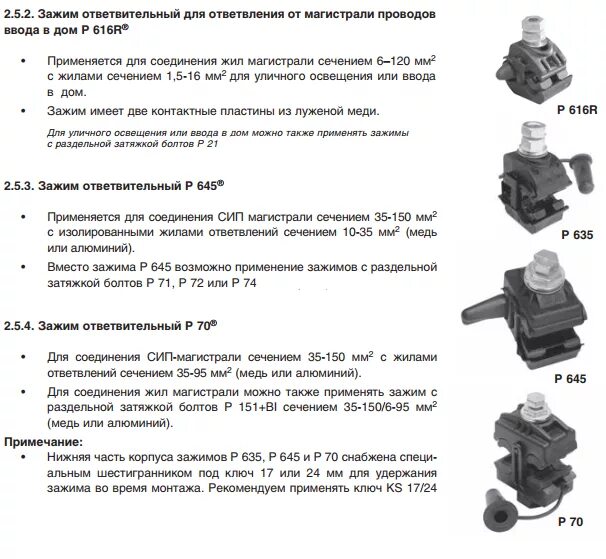 2.5.2. Зажим ответвительный для ответвления от магистрали проводов ввода в дом P 616R®

• Применяется для соединения жил магистрали сечением 6–120 мм$^2$ с жилами сечением 1,5-16 мм$^2$ для уличного освещения или ввода в дом.

• Зажим имеет две контактные пластины из луженой меди.

Для уличного освещения или ввода в дом можно также применять зажимы с раздельной затяжкой болтов P 21

2.5.3. Зажим ответвительный P 645®

• Применяется для соединения СИП магистрали сечением 35-150 мм$^2$ с изолированными жилами ответвлений сечением 10-35 мм$^2$ (медь или алюминий).

• Вместо зажима P 645 возможно применение зажимов с раздельной затяжкой болтов P 71, P 72 или P 74

2.5.4. Зажим ответвительный P 70®

• Для соединения СИП-магистрали сечением 35-150 мм$^2$ с жилами ответвлений сечением 35-95 мм$^2$ (медь или алюминий).

• Для соединения жил магистрали можно также применять зажим с раздельной затяжкой болтов P 151+BI сечением 35-150/6-95 мм$^2$ (медь или алюминий).

Примечание:

• Нижняя часть корпуса зажимов P 635, P 645 и P 70 снабжена специальным шестигранником под ключ 17 или 24 мм для удержания зажима во время монтажа. Рекомендуем применять ключ KS 17/24

P 616R

P 635

P 645

P 70