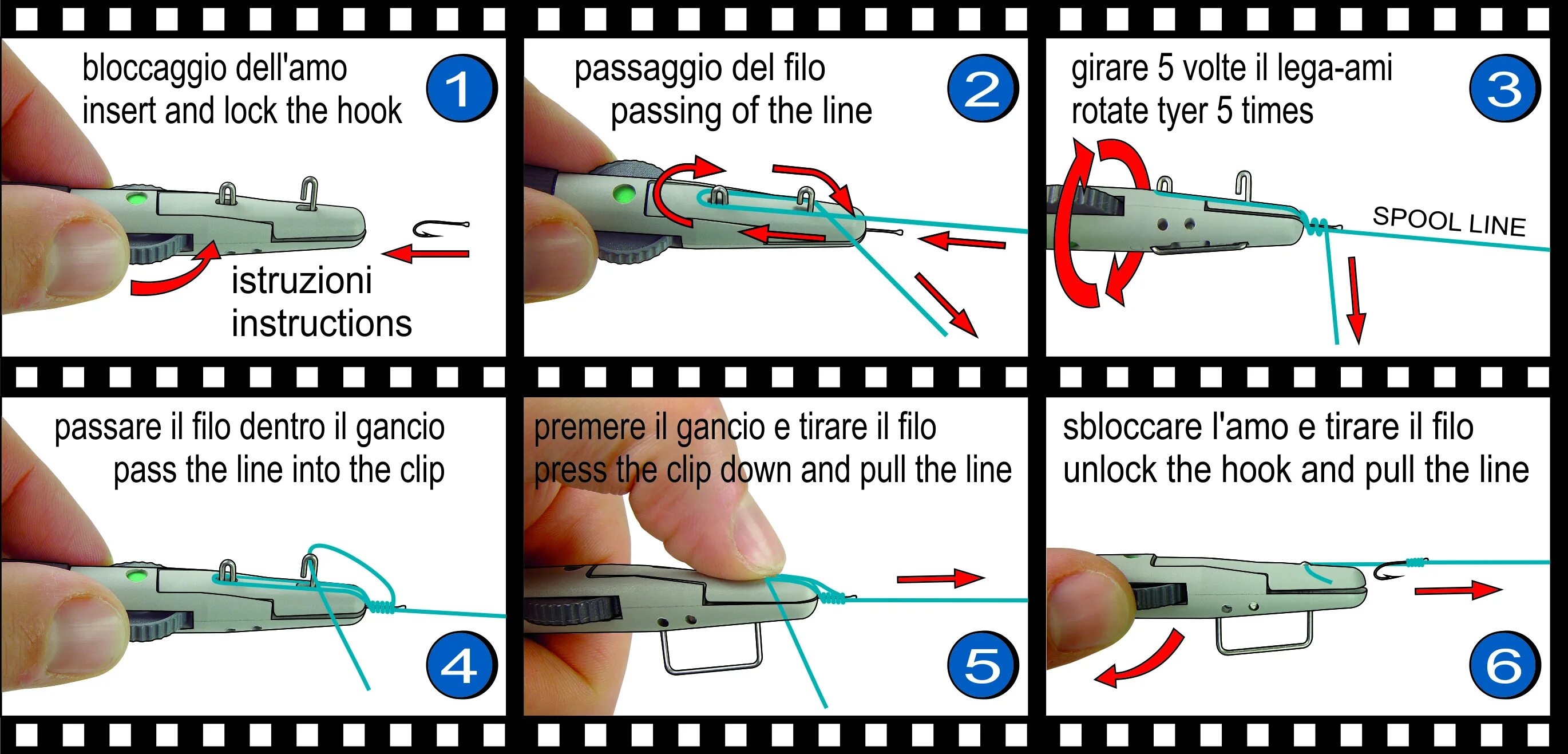 bloccaggio dell'amo
insert and lock the hook

1

istruzioni
instructions

passaggio del filo
passing of the line

2

girare 5 volte il lega-ami
rotate tyer 5 times

3

SPOOL LINE

passare il filo dentro il gancio
pass the line into the clip

4

premere il gancio e tirare il filo
press the clip down and pull the line

5

sbloccare l'amo e tirare il filo
unlock the hook and pull the line

6