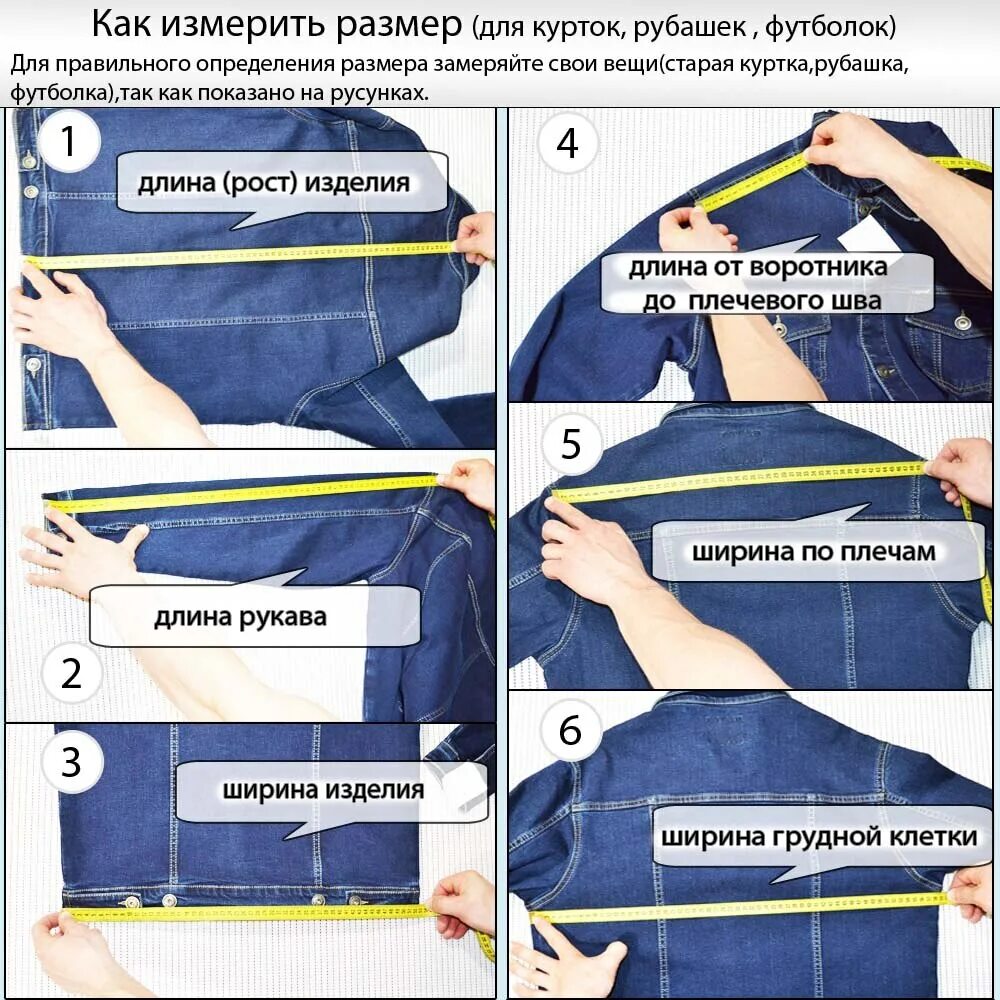 Как измерить размер (для курток, рубашек , футболок)

Для правильного определения размера замеряйте свои вещи(старая куртка,рубашка, футболка),так как показано на русунках.

1

длина (рост) изделия

2

длина рукава

3

ширина изделия

4

длина от воротника до плечевого шва

5

ширина по плечам

6

ширина грудной клетки