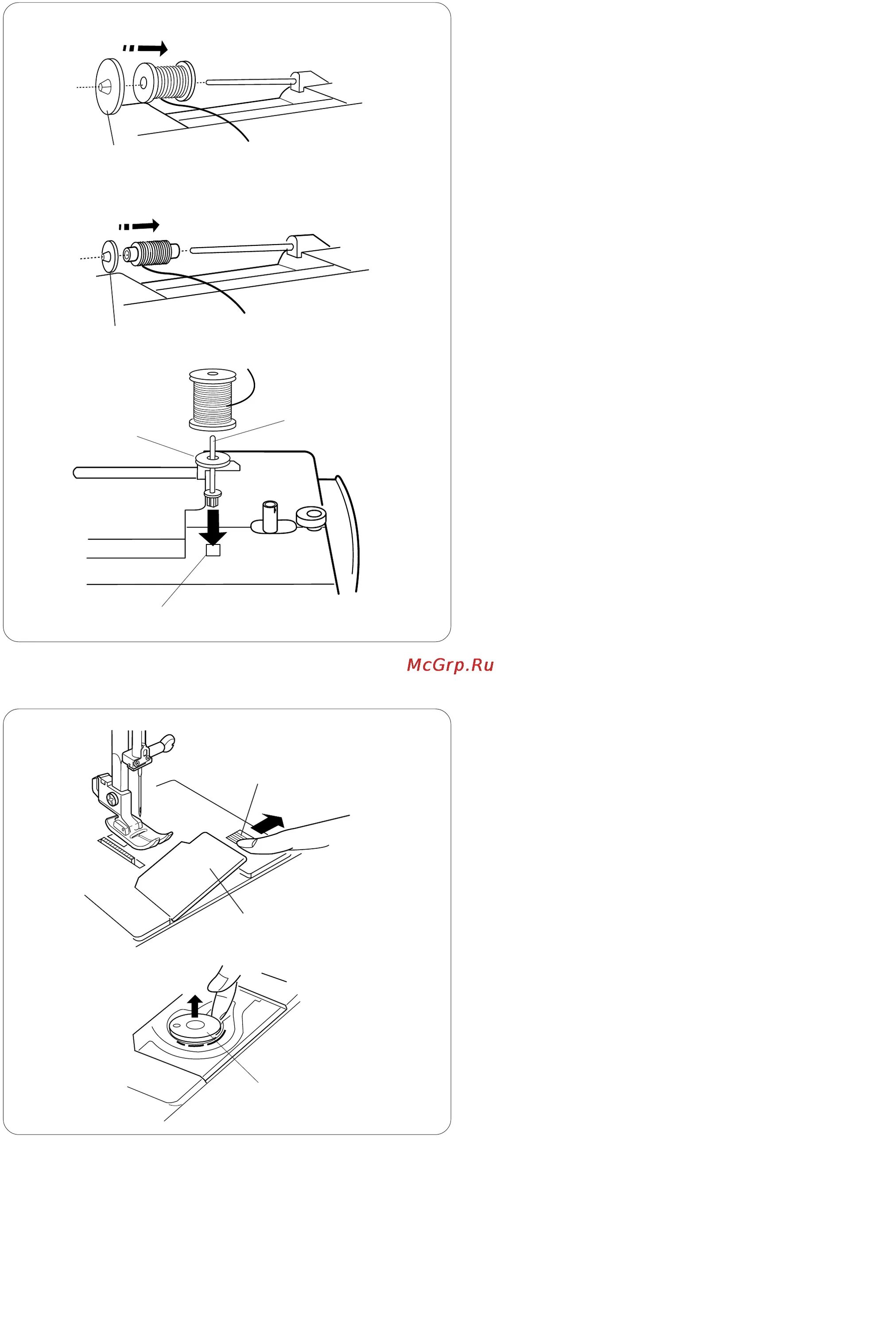 McGrp.Ru