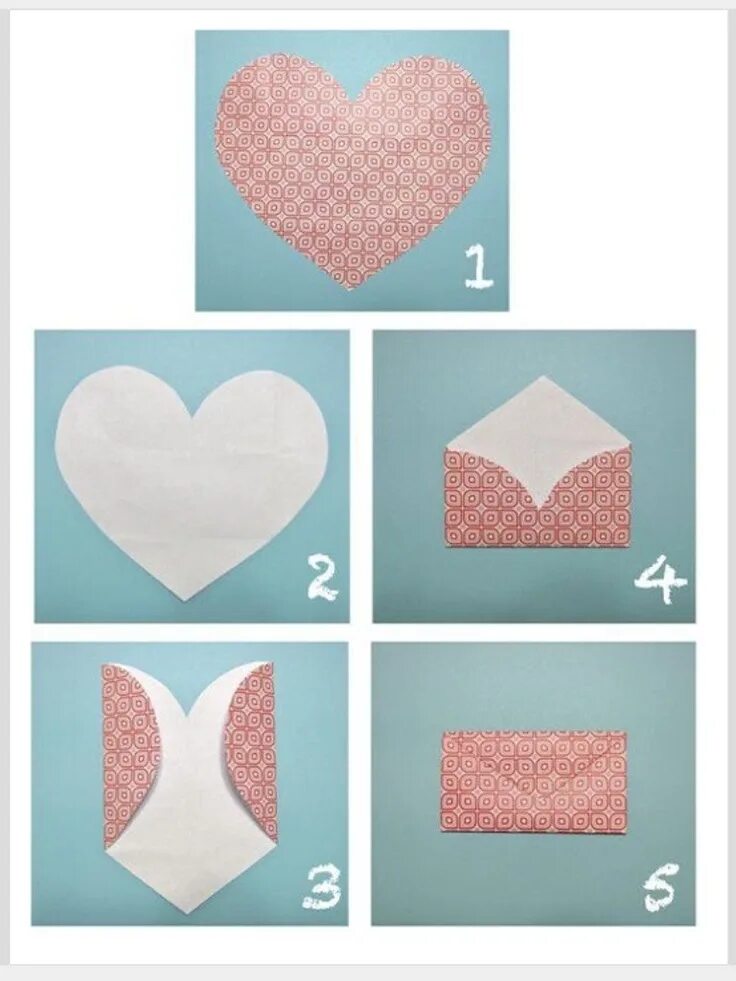 1

2

4

3

5