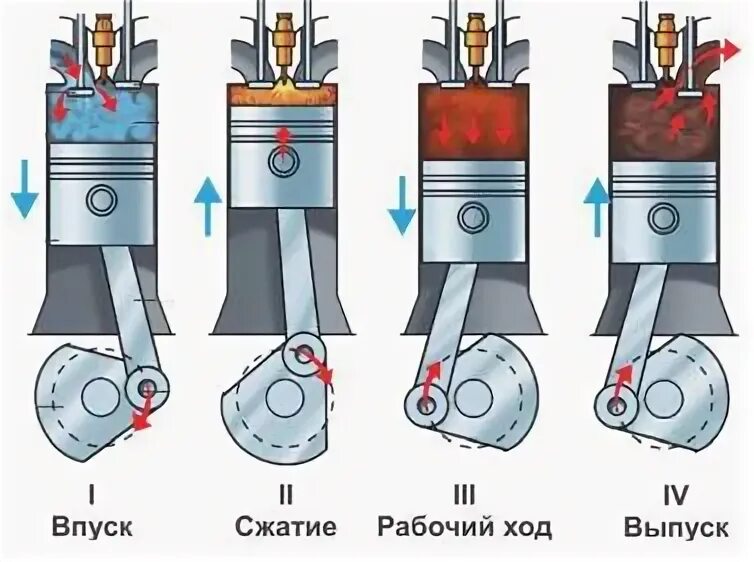 I
Впуск

II
Сжатие

III
Рабочий ход

IV
Выпуск