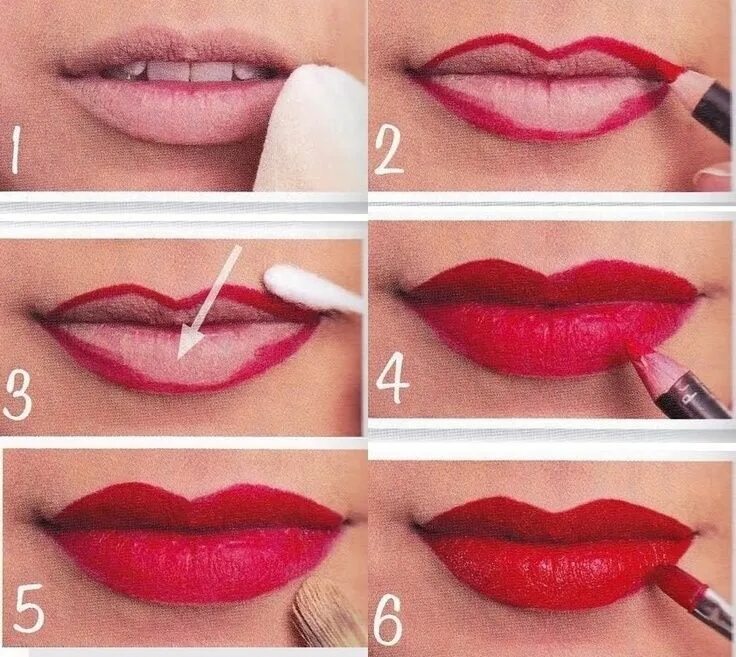 1

2

3

4

5

6