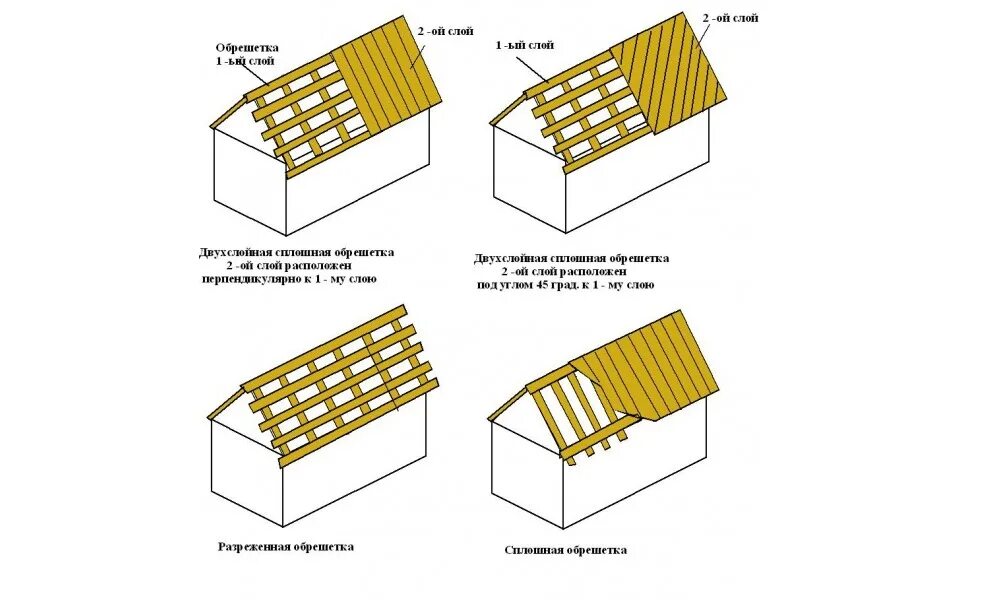 Обрешетка
1 -ый слой

2 -ой слой

Двухслойная сплошная обрешетка
2 -ой слой расположен
перпендикулярно к 1 - му слою

1 -ый слой

2 -ой слой

Двухслойная сплошная обрешетка
2 -ой слой расположен
под углом 45 град. к 1 - му слою

Разреженная обрешетка

Сплошная обрешетка