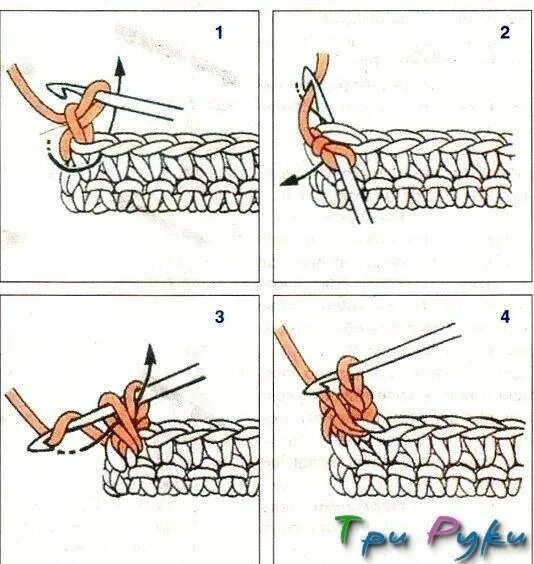 1

2

3

4

Три Руки