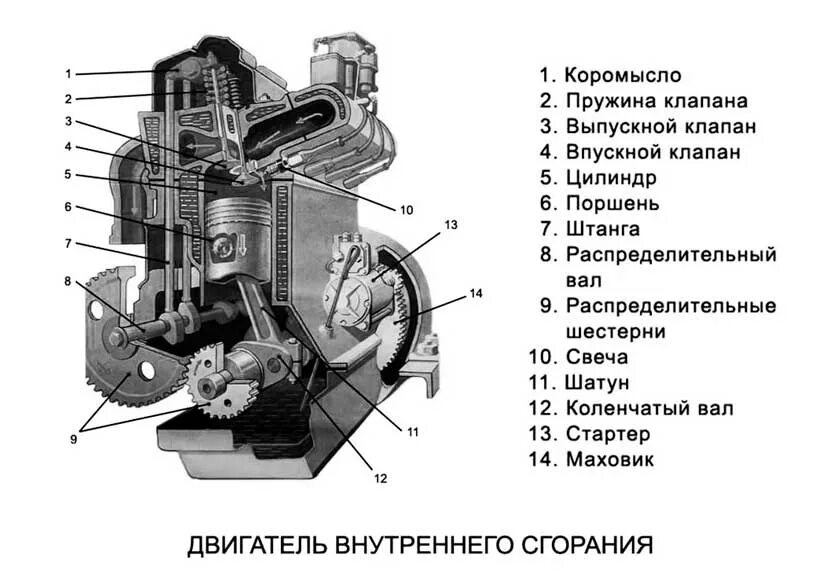 1
2
3
4
5
6
7
8
9
10
11
12
13
14

1. Коромысло
2. Пружина клапана
3. Выпускной клапан
4. Впускной клапан
5. Цилиндр
6. Поршень
7. Штанга
8. Распределительный вал
9. Распределительные шестерни
10. Свеча
11. Шатун
12. Коленчатый вал
13. Стартер
14. Маховик

ДВИГАТЕЛЬ ВНУТРЕННЕГО СГОРАНИЯ