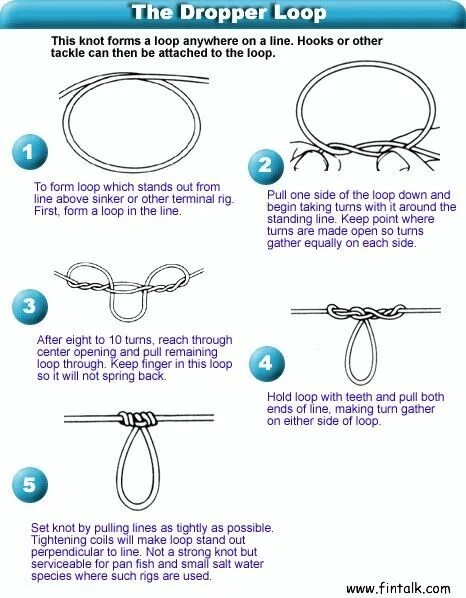 The Dropper Loop

This knot forms a loop anywhere on a line. Hooks or other tackle can then be attached to the loop.

1

To form loop which stands out from line above sinker or other terminal rig. First, form a loop in the line.

2

Pull one side of the loop down and begin taking turns with it around the standing line. Keep point where turns are made open so turns gather equally on each side.

3

After eight to 10 turns, reach through center opening and pull remaining loop through. Keep finger in this loop so it will not spring back.

4

Hold loop with teeth and pull both ends of line, making turn gather on either side of loop.

5

Set knot by pulling lines as tightly as possible. Tightening coils will make loop stand out perpendicular to line. Not a strong knot but serviceable for pan fish and small salt water species where such rigs are used.

www.fintalk.com