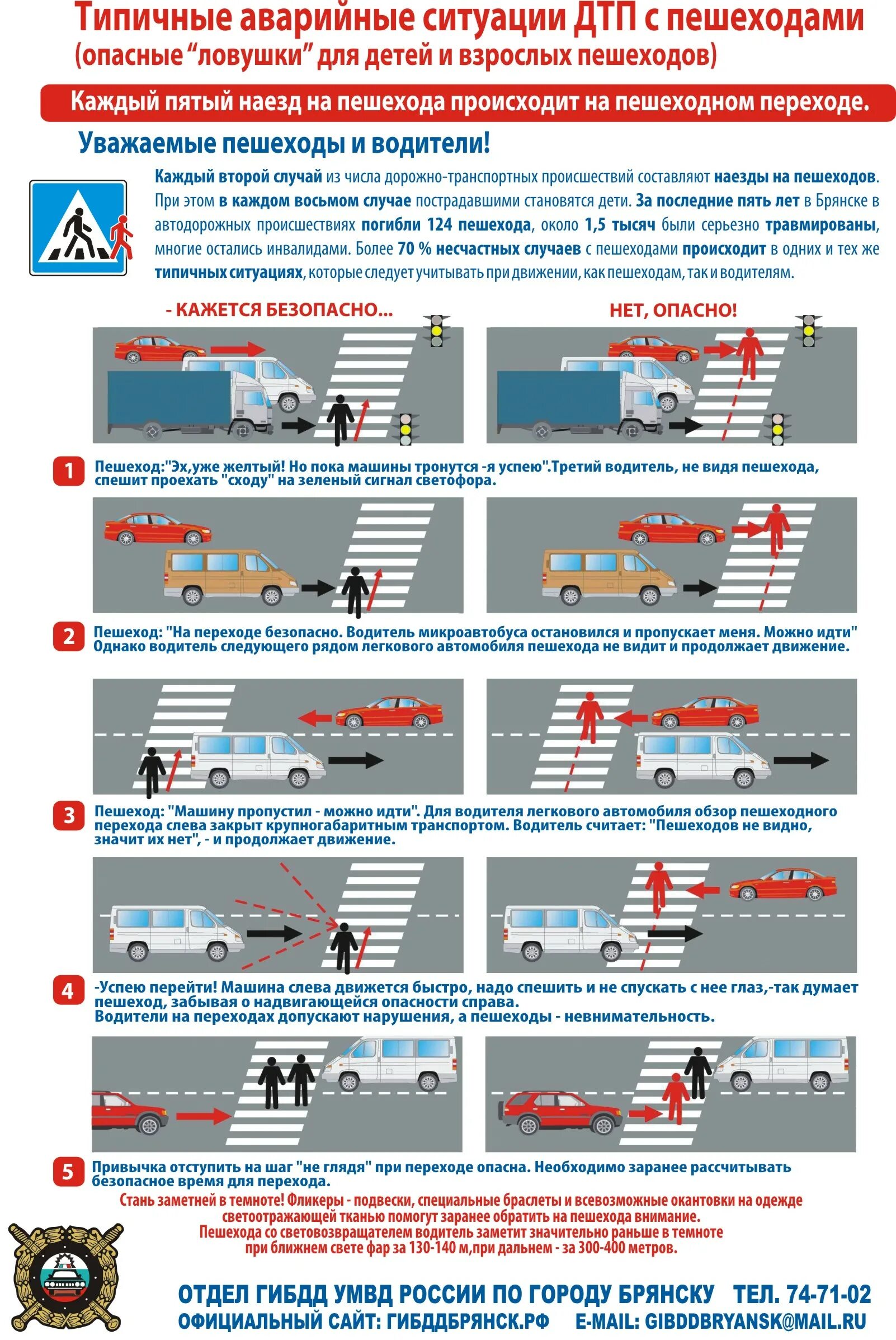 Типичные аварийные ситуации ДТП с пешеходами
(опасные “ловушки” для детей и взрослых пешеходов)

Каждый пятый наезд на пешехода происходит на пешеходном переходе.

Уважаемые пешеходы и водители!

Каждый второй случай из числа дорожно-транспортных происшествий составляют наезды на пешеходов. При этом в каждом восьмом случае пострадавшими становятся дети. За последние пять лет в Брянске в автодорожных происшествиях погибли 124 пешехода, около 1,5 тысяч были серьезно травмированы, многие остались инвалидами. Более 70 % несчастных случаев с пешеходами происходит в одних и тех же типичных ситуациях, которые следует учитывать при движении, как пешеходам, так и водителям.

- КАЖЕТСЯ БЕЗОПАСНО...

НЕТ, ОПАСНО!

1 Пешеход:"Эх,уже желтый! Но пока машины тронутся -я успею".Третий водитель, не видя пешехода, спешит проехать "сходу" на зеленый сигнал светофора.

2 Пешеход: "На переходе безопасно. Водитель микроавтобуса остановился и пропускает меня. Можно идти" Однако водитель следующего рядом легкового автомобиля пешехода не видит и продолжает движение.

3 Пешеход: "Машину пропустил - можно идти". Для водителя легкового автомобиля обзор пешеходного перехода слева закрыт крупногабаритным транспортом. Водитель считает: "Пешеходов не видно, значит их нет", - и продолжает движение.

4 -Успею перейти! Машина слева движется быстро, надо спешить и не спускать с нее глаз,-так думает пешеход, забывая о надвигающейся опасности справа.
Водители на переходах допускают нарушения, а пешеходы - невнимательность.

5 Привычка отступить на шаг "не глядя" при переходе опасна. Необходимо заранее рассчитывать безопасное время для перехода.

Стань заметней в темноте! Фликеры - подвески, специальные браслеты и всевозможные окантовки на одежде светоотражающей тканью помогут заранее обратить на пешехода внимание.
Пешехода со световозвращателем водитель заметит значительно раньше в темноте при ближнем свете фар за 130-140 м,при дальнем - за 300-400 метров.

ОТДЕЛ ГИБДД УМВД РОССИИ ПО ГОРОДУ БРЯНСКУ ТЕЛ. 74-71-02
ОФИЦИАЛЬНЫЙ САЙТ: ГИБДДБРЯНСК.РФ E-MAIL: GIBDDBRYANSK@MAIL.RU