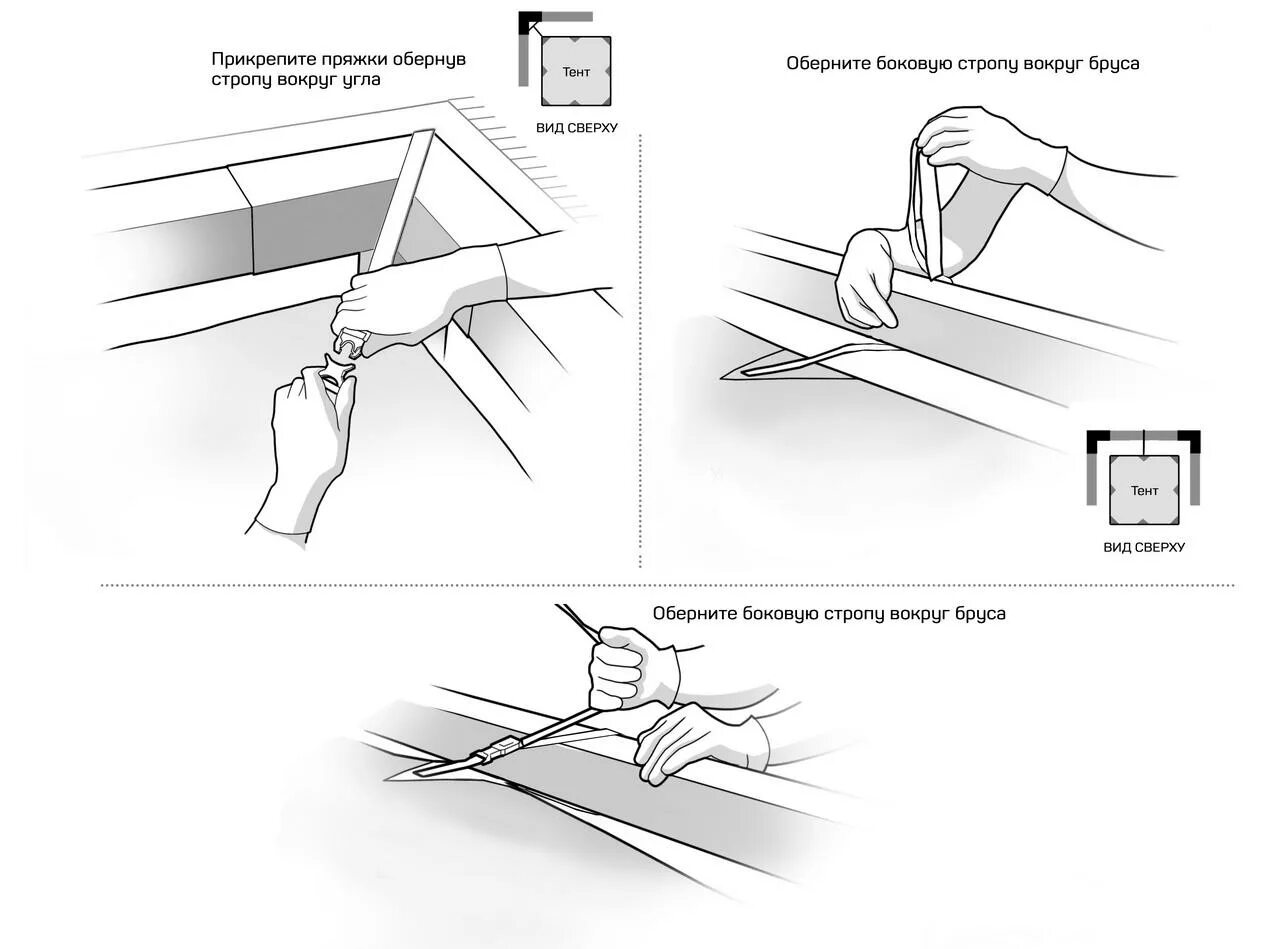 Прикрепите пряжки обернув стропу вокруг угла

Тент

ВИД СВЕРХУ

Оберните боковую стропу вокруг бруса

Тент

ВИД СВЕРХУ

Оберните боковую стропу вокруг бруса