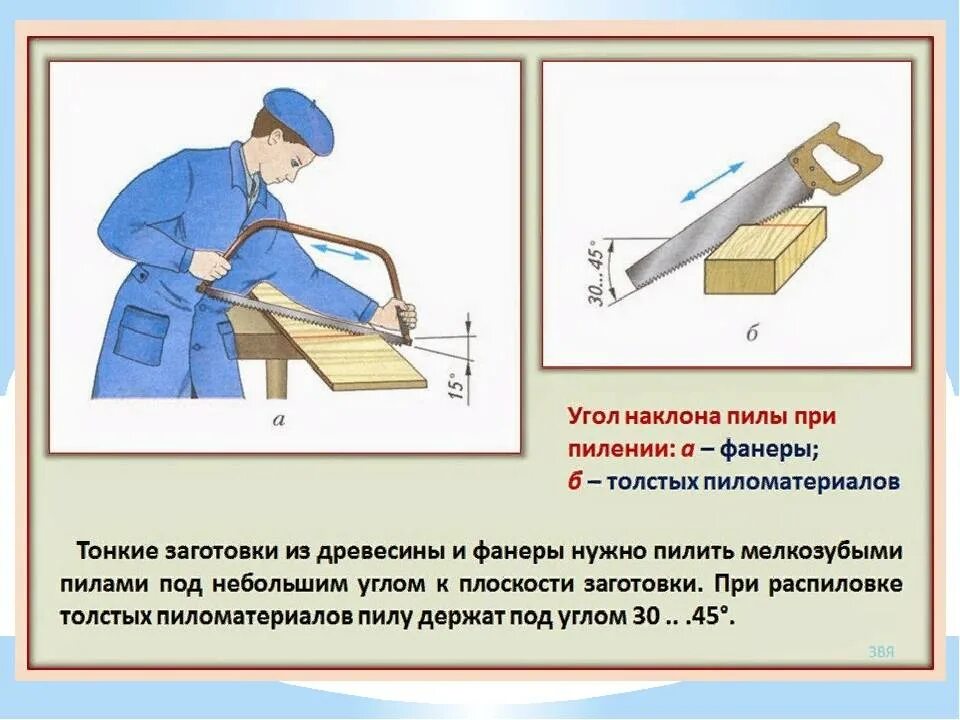 15°

а

30...45°

б

Угол наклона пилы при пилении: а – фанеры; б – толстых пиломатериалов

Тонкие заготовки из древесины и фанеры нужно пилить мелкозубыми пилами под небольшим углом к плоскости заготовки. При распиловке толстых пиломатериалов пилу держат под углом 30 .. .45°.

ЗВЯ