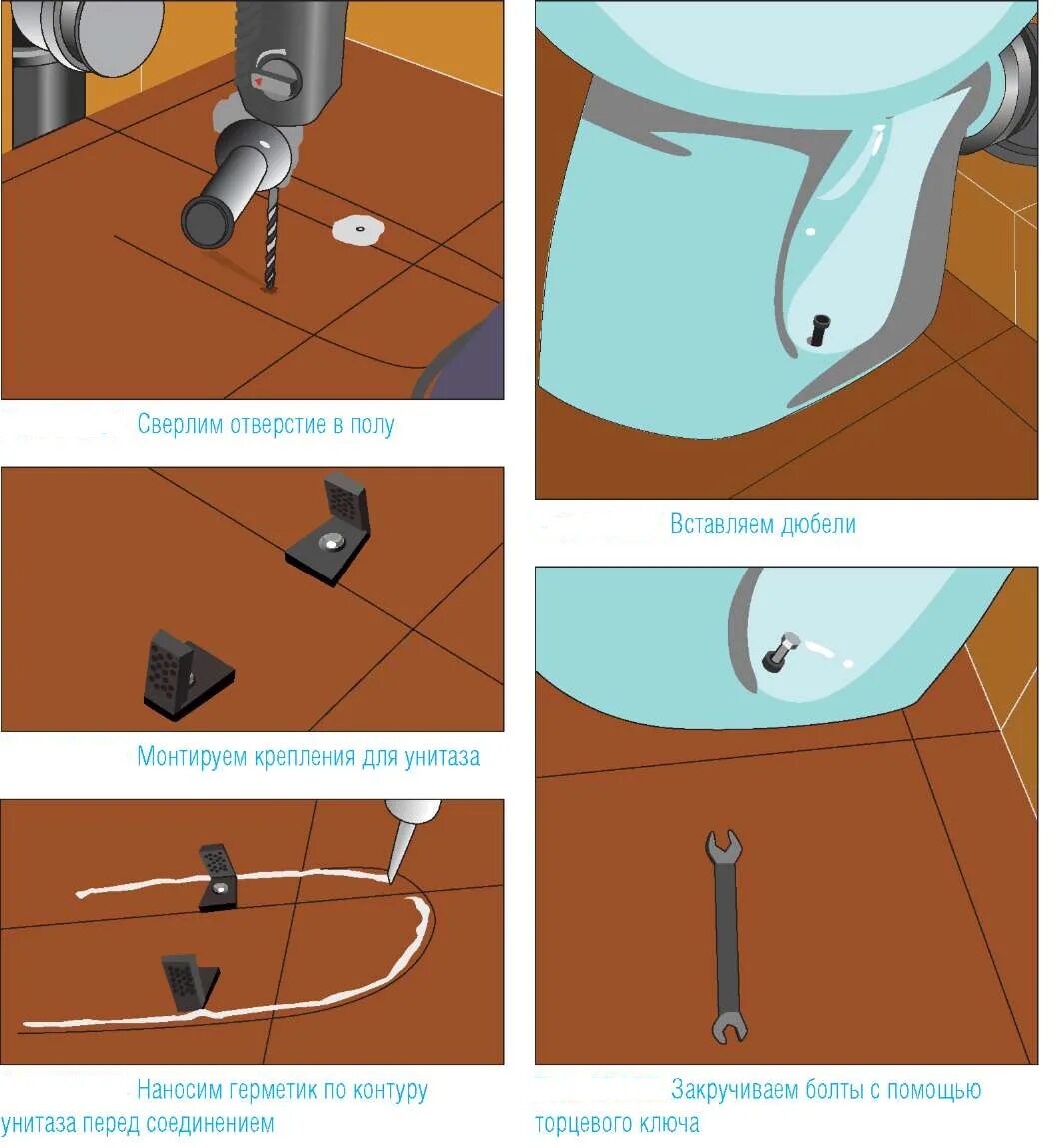 Сверлим отверстие в полу

Монтируем крепления для унитаза

Наносим герметик по контуру унитаза перед соединением

Вставляем дюбели

Закручиваем болты с помощью торцевого ключа